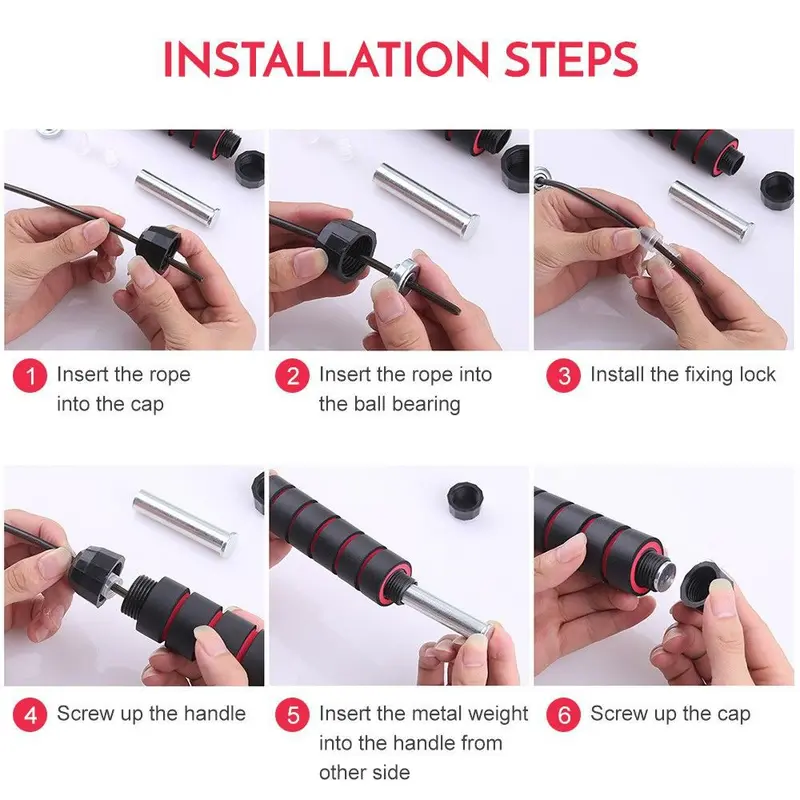 INSTALLATION STEPS

1 Insert the rope into the cap

2 Insert the rope into the ball bearing

3 Install the fixing lock

4 Screw up the handle

5 Insert the metal weight into the handle from other side

6 Screw up the cap