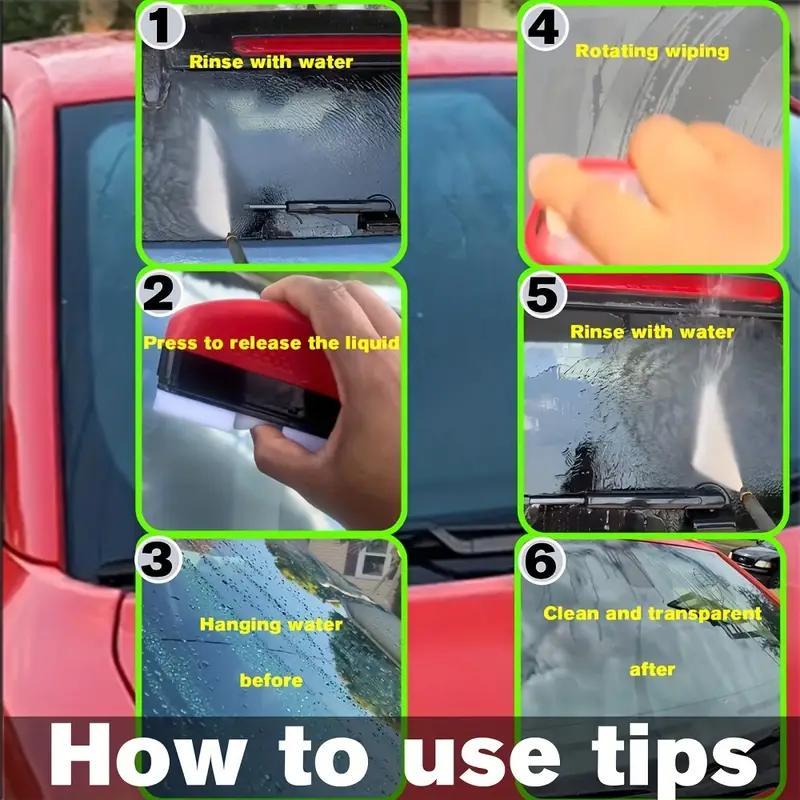 1
Rinse with water

2
Press to release the liquid

3
Hanging water
before

4
Rotating wiping

5
Rinse with water

6
Clean and transparent
after

How to use tips