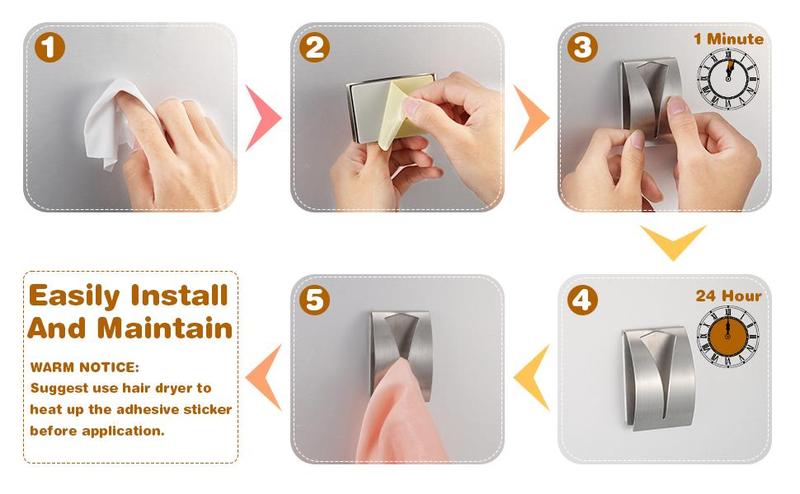 1

2

3

1 Minute

4

24 Hour

5

Easily Install And Maintain

WARM NOTICE:
Suggest use hair dryer to heat up the adhesive sticker before application.