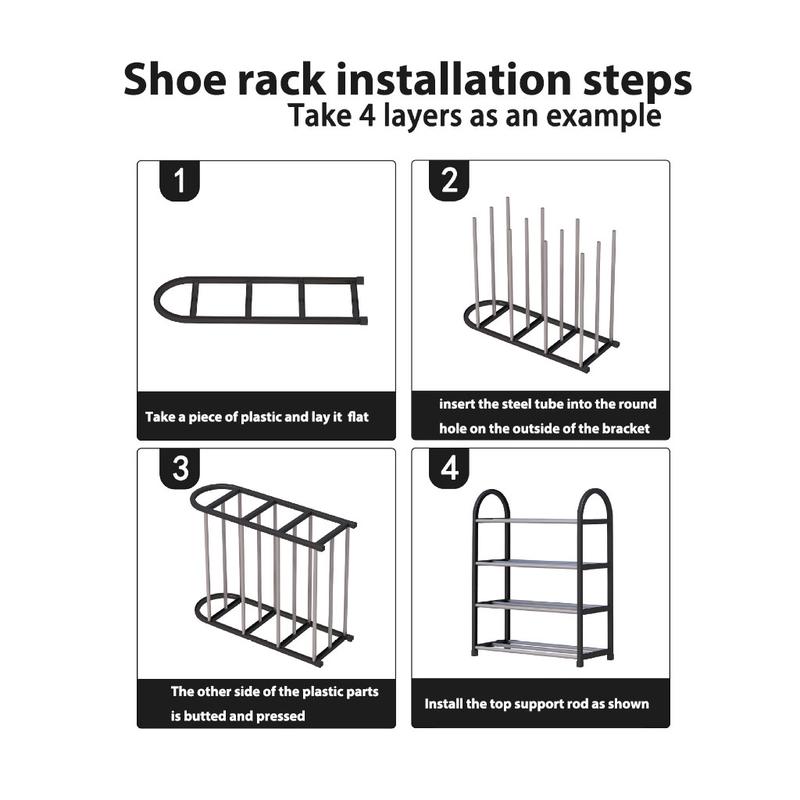 Shoe rack installation steps
Take 4 layers as an example

1

Take a piece of plastic and lay it flat

2

insert the steel tube into the round hole on the outside of the bracket

3

The other side of the plastic parts is butted and pressed

4

Install the top support rod as shown