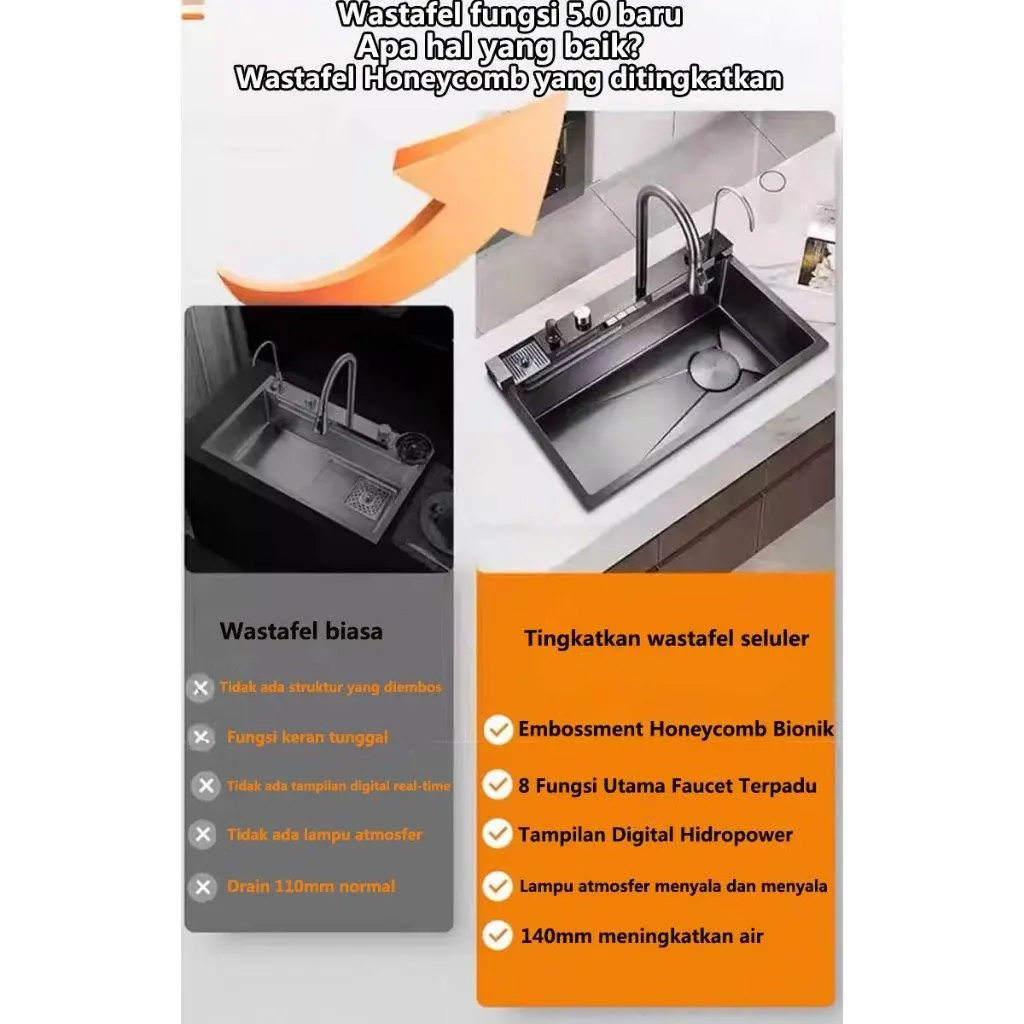 Wastafel fungsi 5.0 baru
Apa hal yang baik?
Wastafel Honeycomb yang ditingkatkan

Wastafel biasa

Tidak ada struktur yang diembos

Fungsi keran tunggal

Tidak ada tampilan digital real-time

Tidak ada lampu atmosfer

Drain 110mm normal

Tingkatkan wastafel seluler

Embossment Honeycomb Bionik

8 Fungsi Utama Faucet Terpadu

Tampilan Digital Hidropower

Lampu atmosfer menyala dan menyala

140mm meningkatkan air