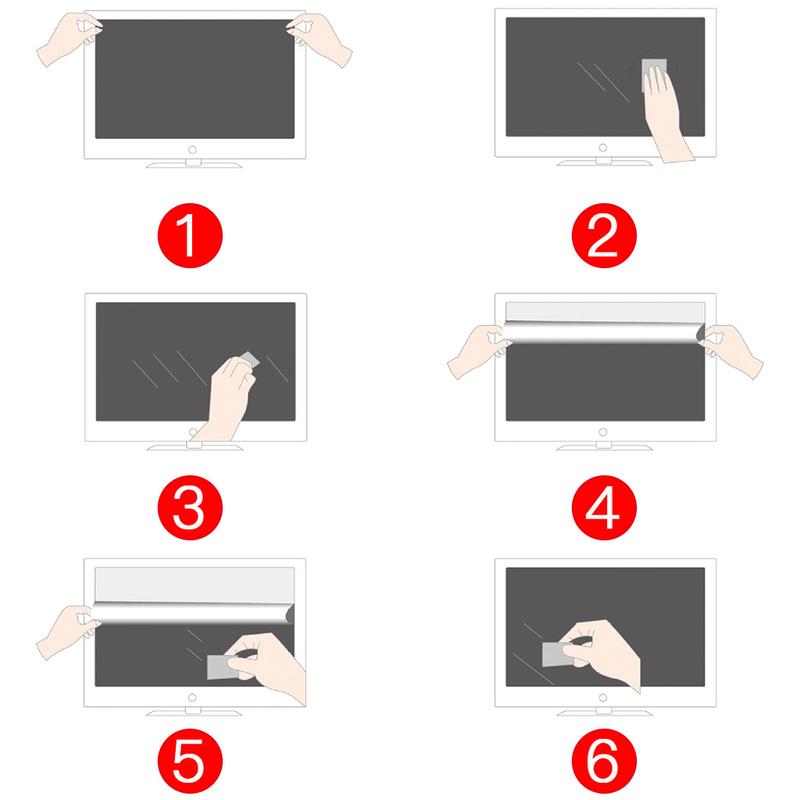 1

2

3

4

5

6