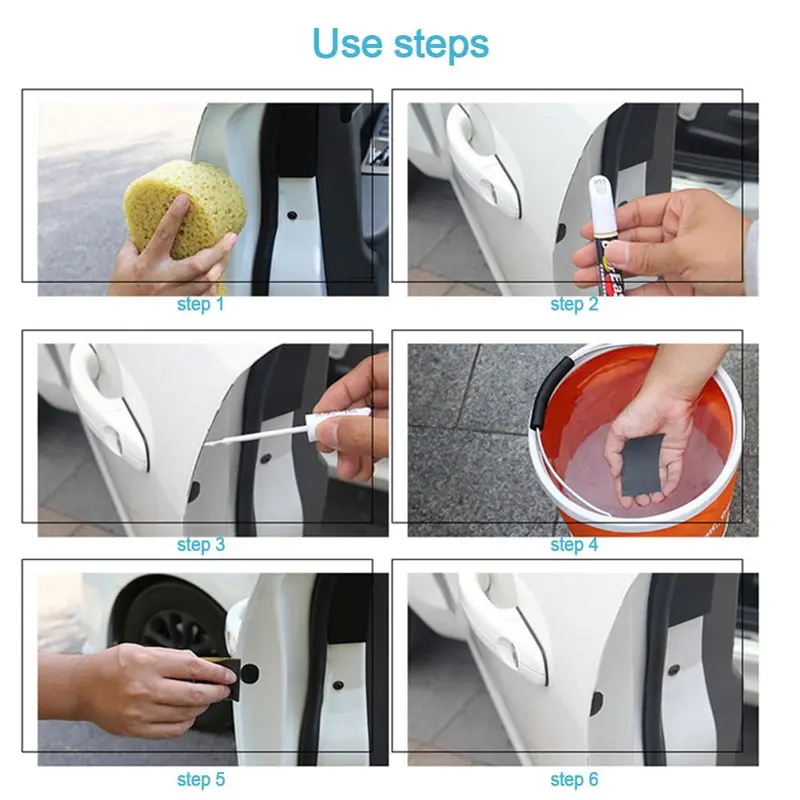 Use steps

step 1

step 2

step 3

step 4

step 5

step 6