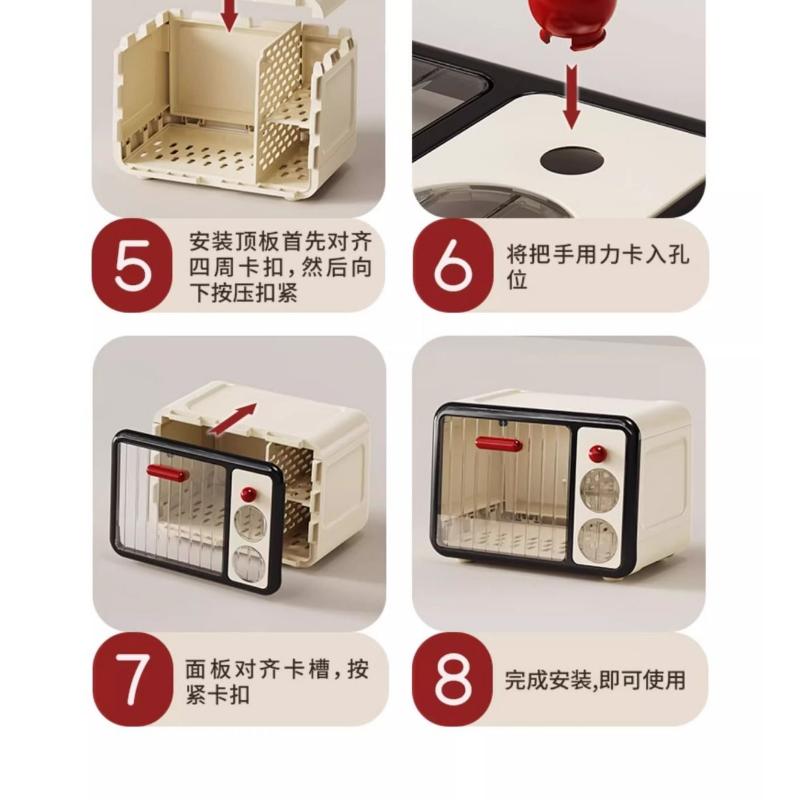 5 安装顶板首先对齐四周卡扣，然后向下按压扣紧

6 将把手用力卡入孔位

7 面板对齐卡槽，按紧卡扣

8 完成安装,即可使用