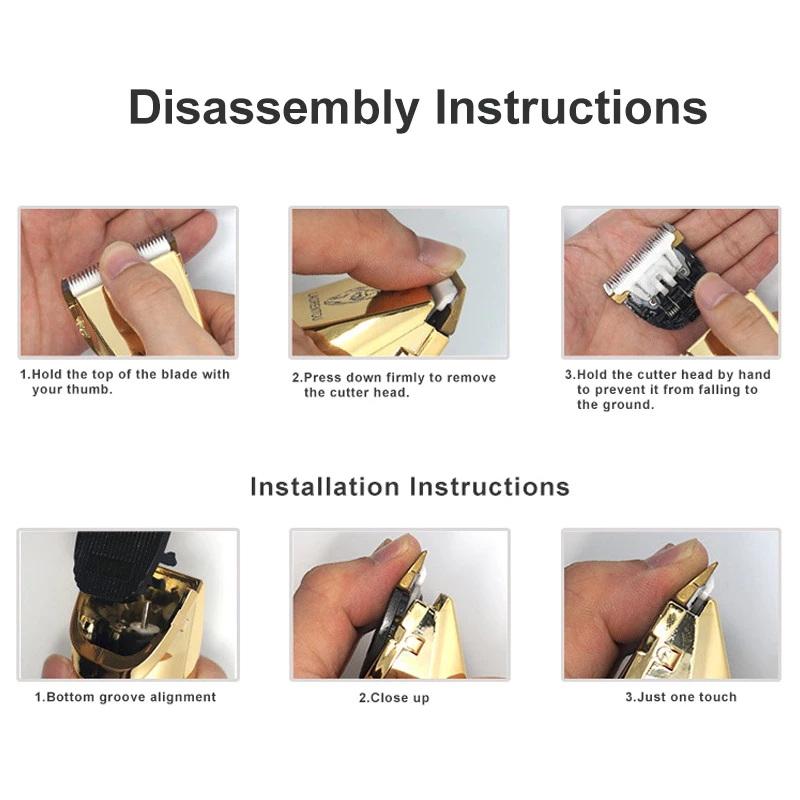 Disassembly Instructions

1.Hold the top of the blade with your thumb.

2.Press down firmly to remove the cutter head.

3.Hold the cutter head by hand to prevent it from falling to the ground.

Installation Instructions

1.Bottom groove alignment

2.Close up

3.Just one touch