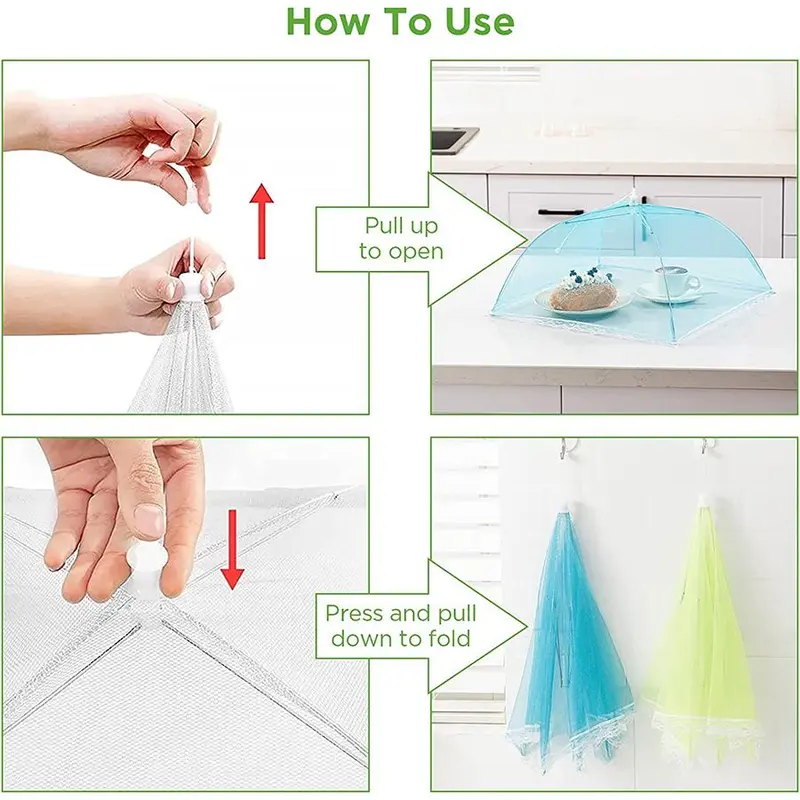 How To Use

Pull up to open

Press and pull down to fold