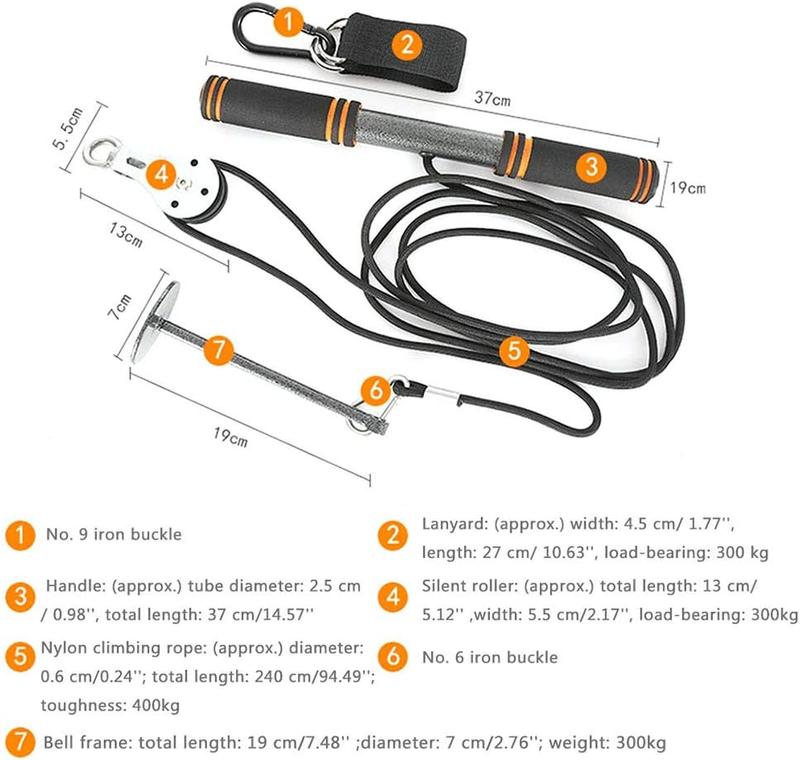 1

2

37cm

5.5cm

4

3

19cm

13cm

7cm

7

5

6

19cm

1 No. 9 iron buckle

2 Lanyard: (approx.) width: 4.5 cm/ 1.77'', length: 27 cm/ 10.63'', load-bearing: 300 kg

3 Handle: (approx.) tube diameter: 2.5 cm / 0.98'', total length: 37 cm/14.57''

4 Silent roller: (approx.) total length: 13 cm/ 5.12'' ,width: 5.5 cm/2.17'', load-bearing: 300kg

5 Nylon climbing rope: (approx.) diameter: 0.6 cm/0.24''; total length: 240 cm/94.49''; toughness: 400kg

6 No. 6 iron buckle

7 Bell frame: total length: 19 cm/7.48'' ;diameter: 7 cm/2.76''; weight: 300kg