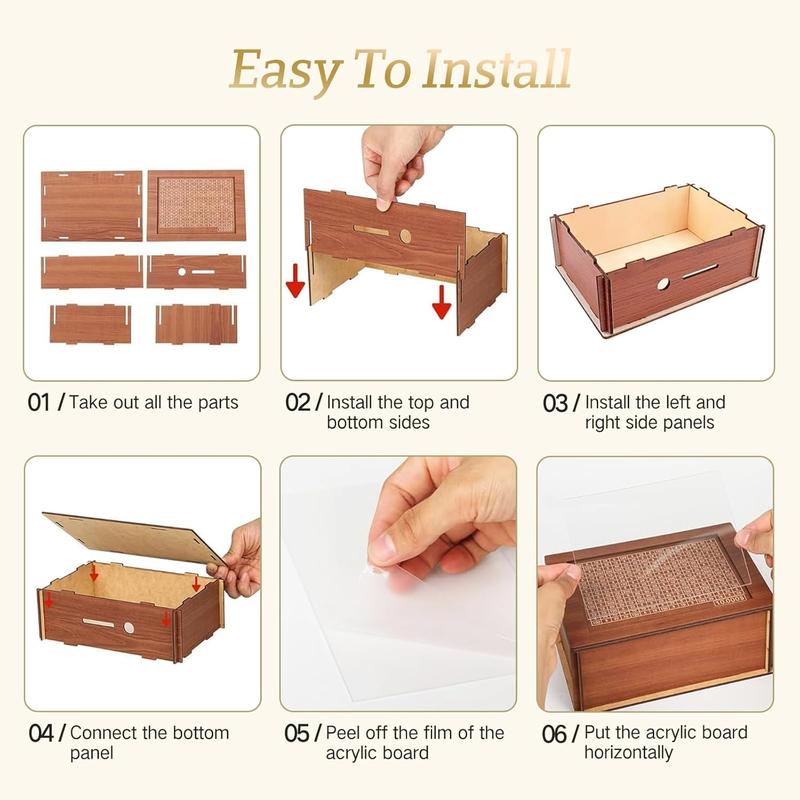 Easy To Install

01 / Take out all the parts

02 / Install the top and bottom sides

03 / Install the left and right side panels

04 / Connect the bottom panel

05 / Peel off the film of the acrylic board

06 / Put the acrylic board horizontally