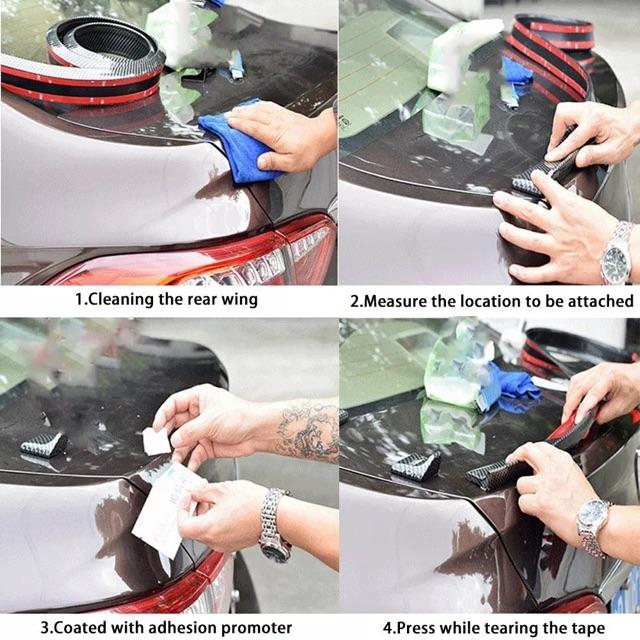 1.Cleaning the rear wing

2.Measure the location to be attached

3.Coated with adhesion promoter

4.Press while tearing the tape