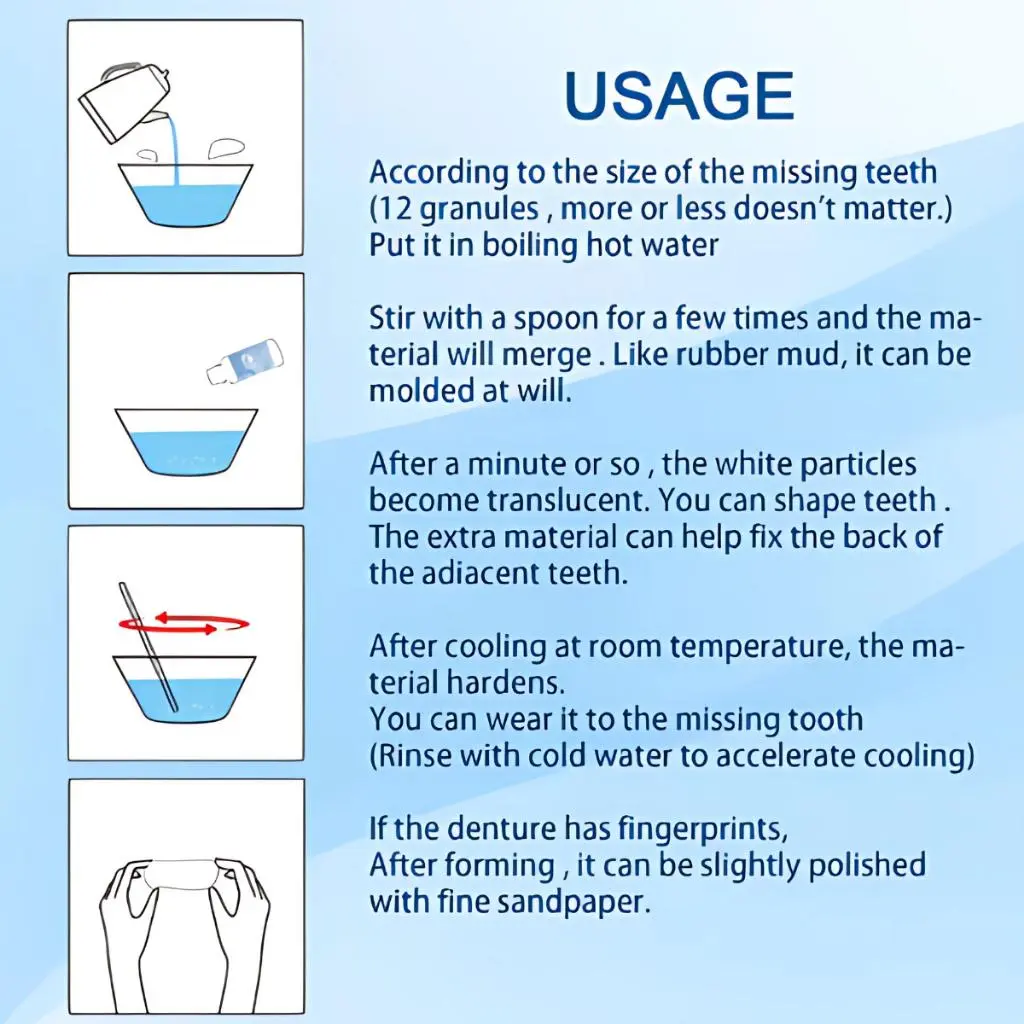 USAGE

According to the size of the missing teeth (12 granules , more or less doesn't matter.) Put it in boiling hot water

Stir with a spoon for a few times and the material will merge . Like rubber mud, it can be molded at will.

After a minute or so , the white particles become translucent. You can shape teeth . The extra material can help fix the back of the adiacent teeth.

After cooling at room temperature, the material hardens.
You can wear it to the missing tooth
(Rinse with cold water to accelerate cooling)

If the denture has fingerprints,
After forming , it can be slightly polished with fine sandpaper.