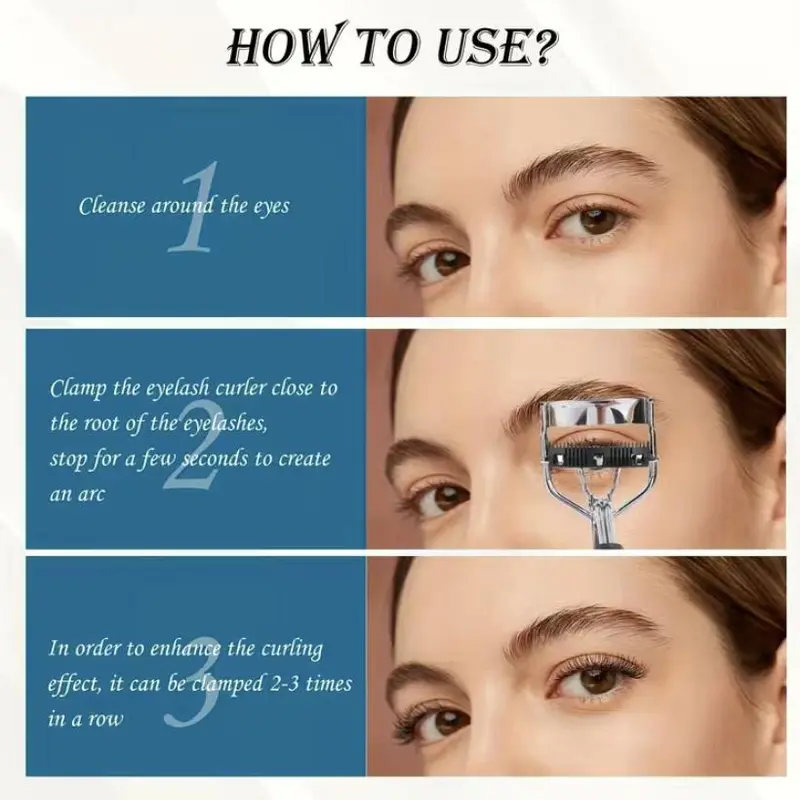 HOW TO USE?

1
Cleanse around the eyes

2
Clamp the eyelash curler close to the root of the eyelashes, stop for a few seconds to create an arc

3
In order to enhance the curling effect, it can be clamped 2-3 times in a row