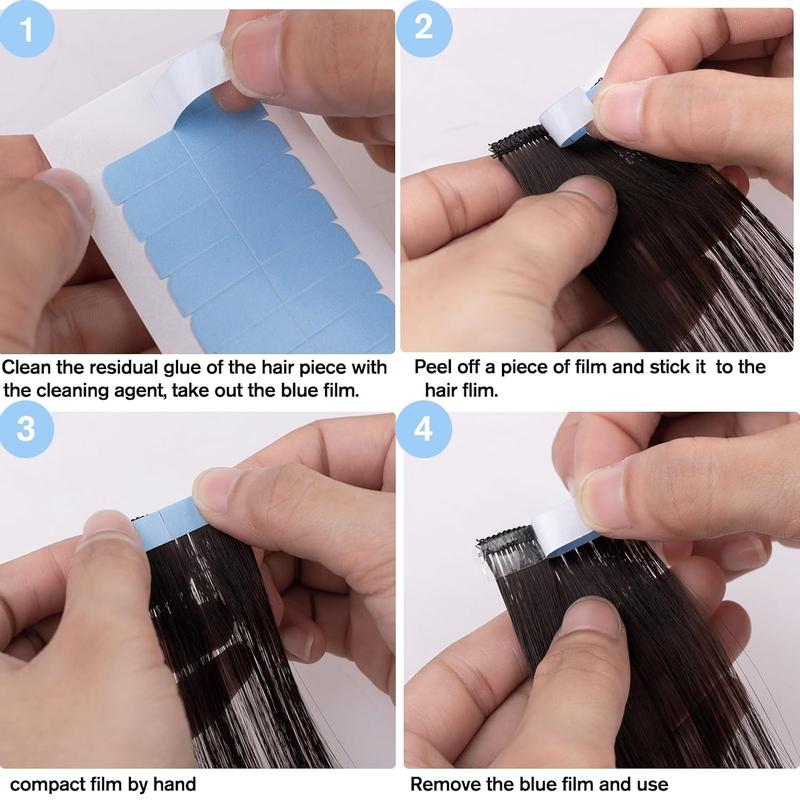 1

Clean the residual glue of the hair piece with the cleaning agent, take out the blue film.

2

Peel off a piece of film and stick it to the hair flim.

3

compact film by hand

4

Remove the blue film and use