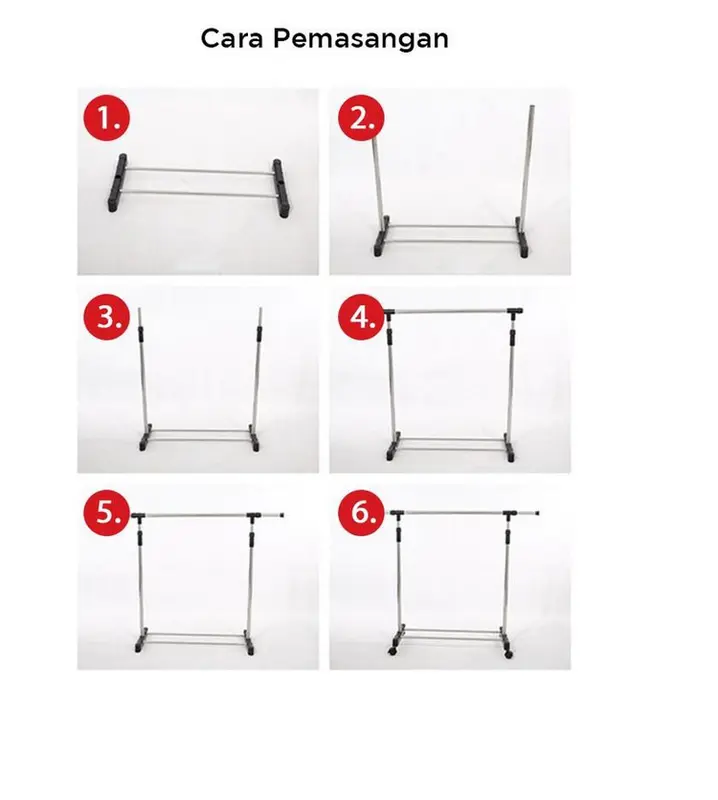 Cara Pemasangan

1.

2.

3.

4.

5.

6.