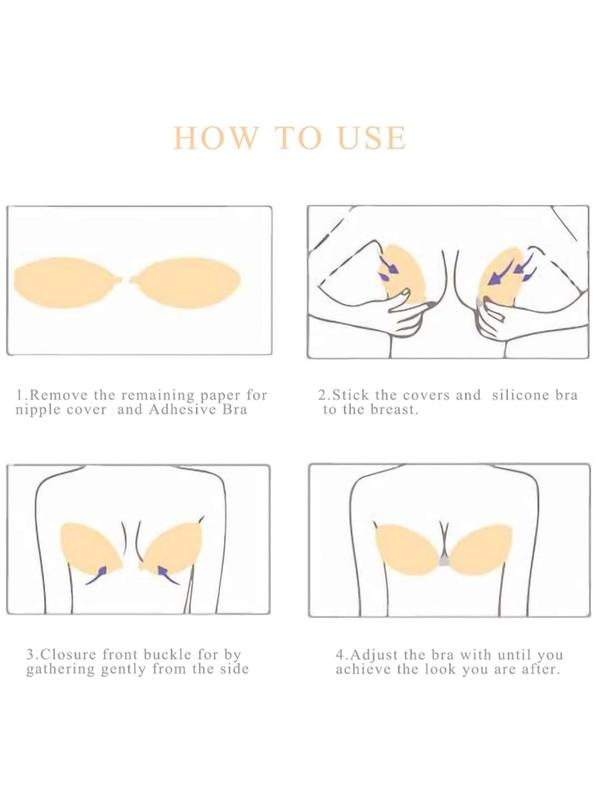 HOW TO USE

1.Remove the remaining paper for nipple cover and Adhesive Bra

2.Stick the covers and silicone bra to the breast.

3.Closure front buckle for by gathering gently from the side

4.Adjust the bra with until you achieve the look you are after.