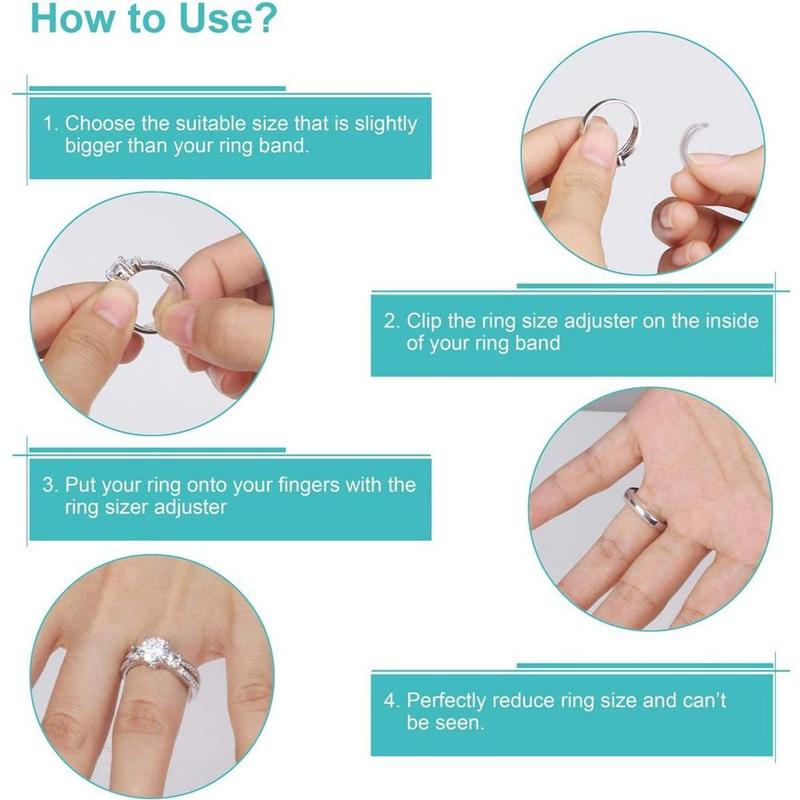 How to Use?

1. Choose the suitable size that is slightly bigger than your ring band.

2. Clip the ring size adjuster on the inside of your ring band

3. Put your ring onto your fingers with the ring sizer adjuster

4. Perfectly reduce ring size and can't be seen.