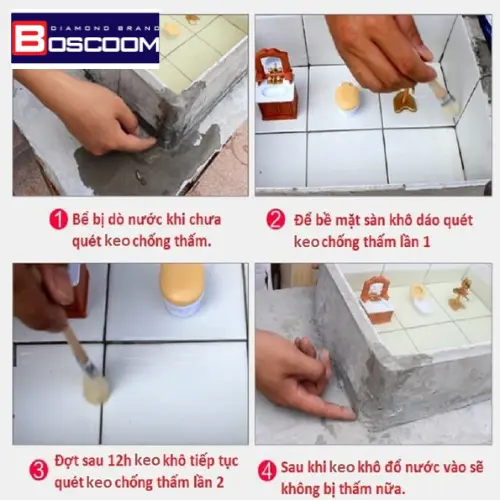 DIAMOND BRAND
BOSCOOM

1 Bể bị dò nước khi chưa quét keo chống thấm.

2 Để bề mặt sàn khô dáo quét keo chống thấm lần 1

3 Đợt sau 12h keo khô tiếp tục quét keo chống thấm lần 2

4 Sau khi keo khô đổ nước vào sẽ không bị thấm nữa.