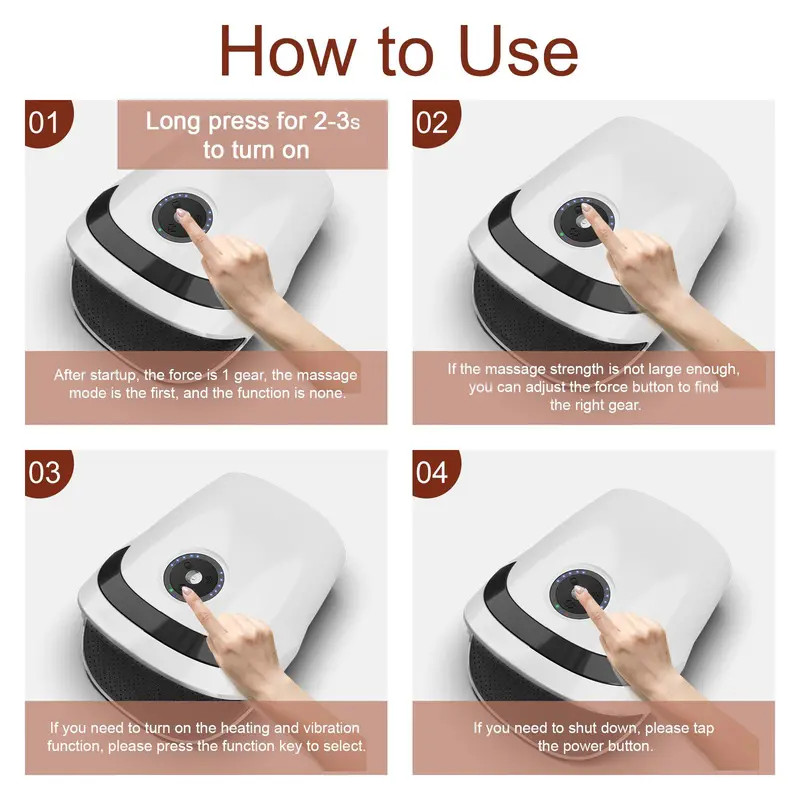 How to Use

01

Long press for 2-3s to turn on

After startup, the force is 1 gear, the massage mode is the first, and the function is none.

02

If the massage strength is not large enough, you can adjust the force button to find the right gear.

03

If you need to turn on the heating and vibration function, please press the function key to select.

04

If you need to shut down, please tap the power button.