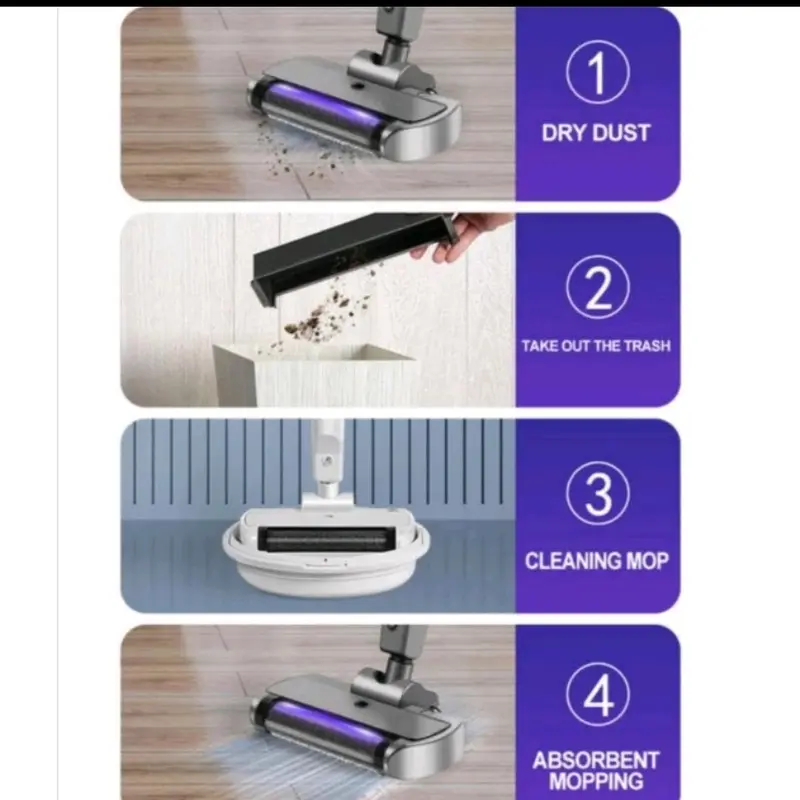 1
DRY DUST

2
TAKE OUT THE TRASH

3
CLEANING MOP

4
ABSORBENT MOPPING