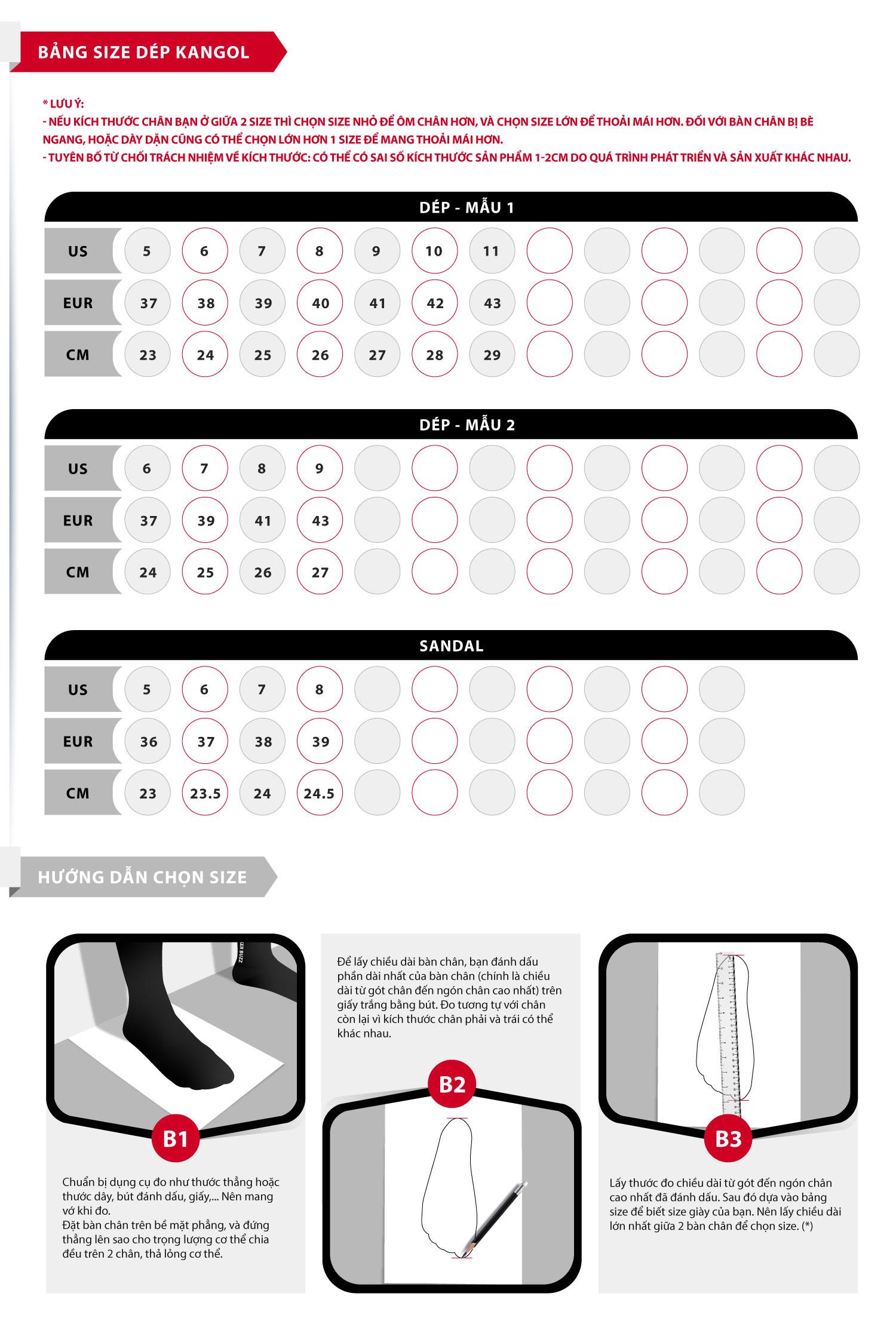 BẢNG SIZE DÉP KANGOL

* LƯU Ý:
- NẾU KÍCH THƯỚC CHÂN BẠN Ở GIỮA 2 SIZE THÌ CHỌN SIZE NHỎ ĐỂ ÔM CHÂN HƠN, VÀ CHỌN SIZE LỚN ĐỂ THOẢI MÁI HƠN. ĐỐI VỚI BÀN CHÂN BỊ BÈ NGANG, HOẶC DÀY DẶN CŨNG CÓ THỂ CHỌN LỚN HƠN 1 SIZE ĐỂ MANG THOẢI MÁI HƠN.
- TUYÊN BỐ TỪ CHỐI TRÁCH NHIỆM VỀ KÍCH THƯỚC: CÓ THỂ CÓ SAI SỐ KÍCH THƯỚC SẢN PHẨM 1-2CM DO QUÁ TRÌNH PHÁT TRIỂN VÀ SẢN XUẤT KHÁC NHAU.

DÉP - MẪU 1

| US | 5 | 6 | 7 | 8 | 9 | 10 | 11 |
|---|---|---|---|---|---|---|---|
| EUR | 37 | 38 | 39 | 40 | 41 | 42 | 43 |
| CM | 23 | 24 | 25 | 26 | 27 | 28 | 29 |

DÉP - MẪU 2

| US | 6 | 7 | 8 | 9 |
|---|---|---|---|---|
| EUR | 37 | 39 | 41 | 43 |
| CM | 24 | 25 | 26 | 27 |

SANDAL

| US | 5 | 6 | 7 | 8 |
|---|---|---|---|---|
| EUR | 36 | 37 | 38 | 39 |
| CM | 23 | 23.5 | 24 | 24.5 |

HƯỚNG DẪN CHỌN SIZE

B1

Chuẩn bị dụng cụ đo như thước thẳng hoặc thước dây, bút đánh dấu, giấy,... Nên mang vớ khi đo.
Đặt bàn chân trên bề mặt phẳng, và đứng thẳng lên sao cho trọng lượng cơ thể chia đều trên 2 chân, thả lỏng cơ thể.

Để lấy chiều dài bàn chân, bạn đánh dấu phần dài nhất của bàn chân (chính là chiều dài từ gót chân đến ngón chân cao nhất) trên giấy trắng bằng bút. Đo tương tự với chân còn lại vì kích thước chân phải và trái có thể khác nhau.

B2

B3

Lấy thước đo chiều dài từ gót đến ngón chân cao nhất đã đánh dấu. Sau đó dựa vào bảng size để biết size giày của bạn. Nên lấy chiều dài lớn nhất giữa 2 bàn chân để chọn size. (*)