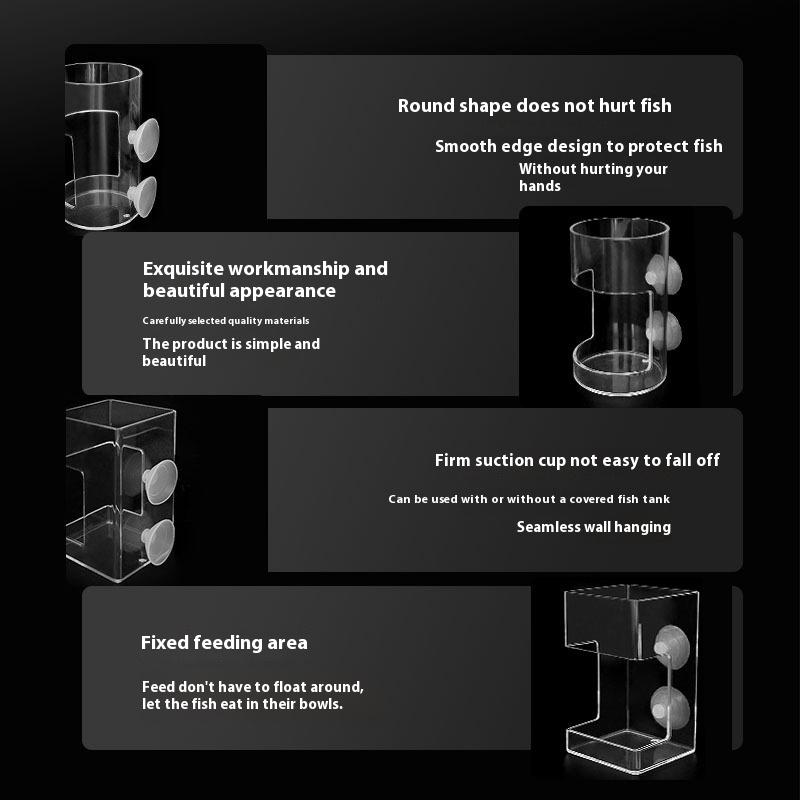 Round shape does not hurt fish

Smooth edge design to protect fish

Without hurting your hands

Exquisite workmanship and beautiful appearance

Carefully selected quality materials

The product is simple and beautiful

Firm suction cup not easy to fall off

Can be used with or without a covered fish tank

Seamless wall hanging

Fixed feeding area

Feed don't have to float around, let the fish eat in their bowls.