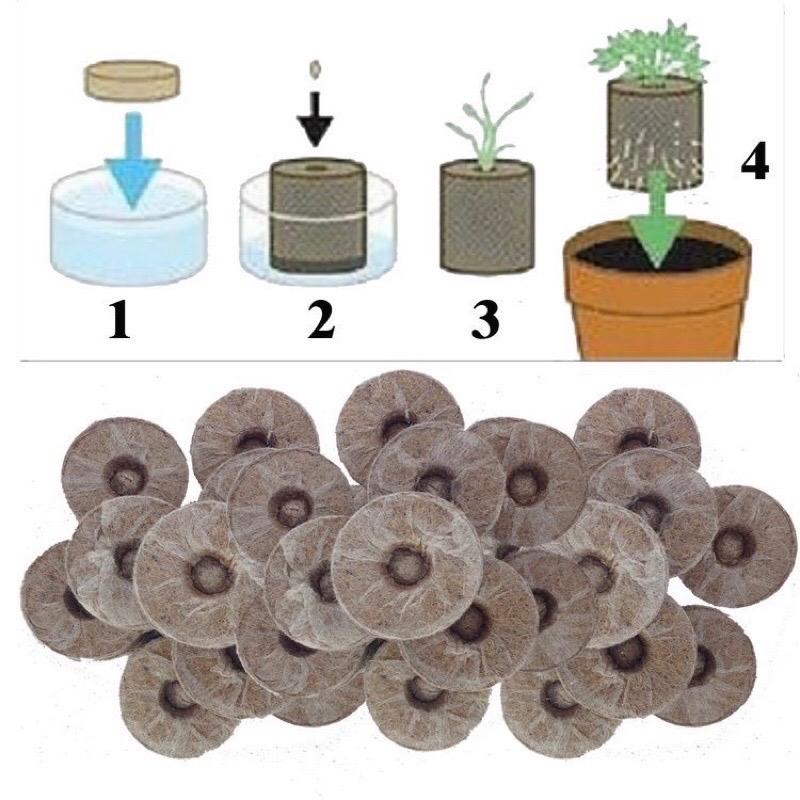 1

2

3

4