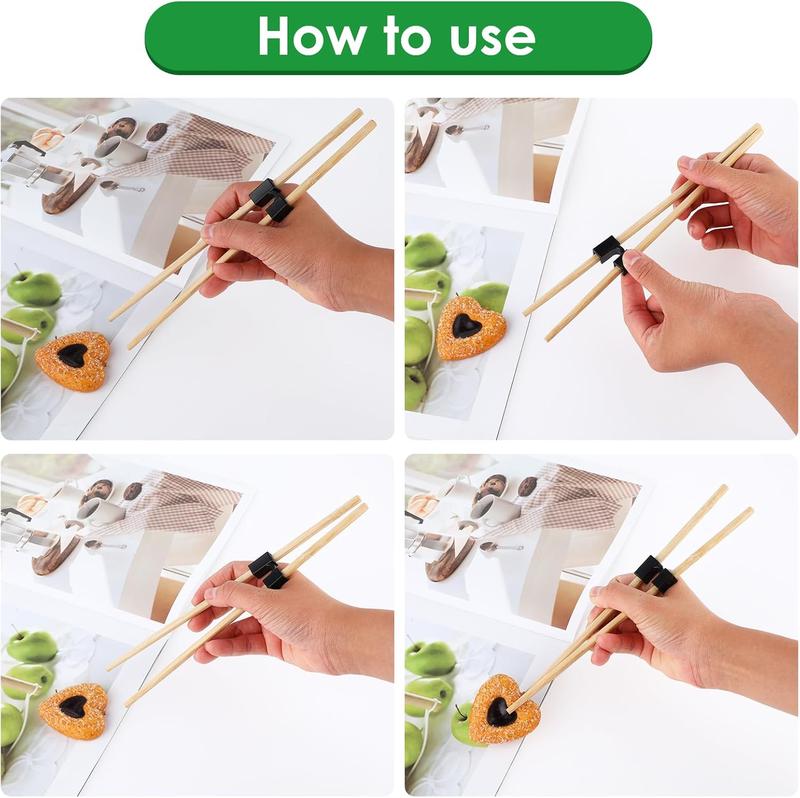 How to use