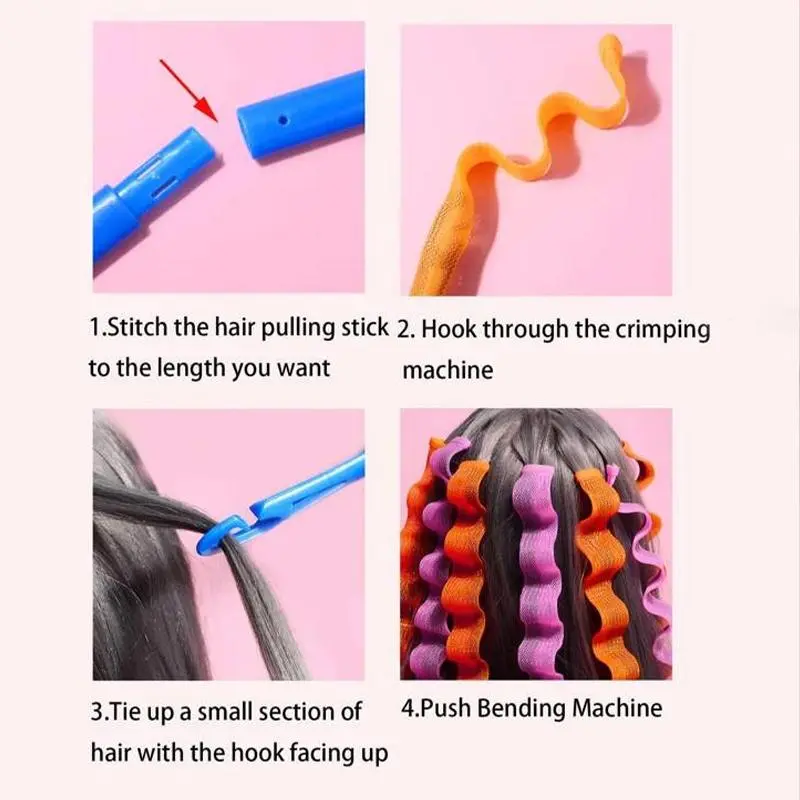 1.Stitch the hair pulling stick to the length you want

2. Hook through the crimping machine

3.Tie up a small section of hair with the hook facing up

4.Push Bending Machine