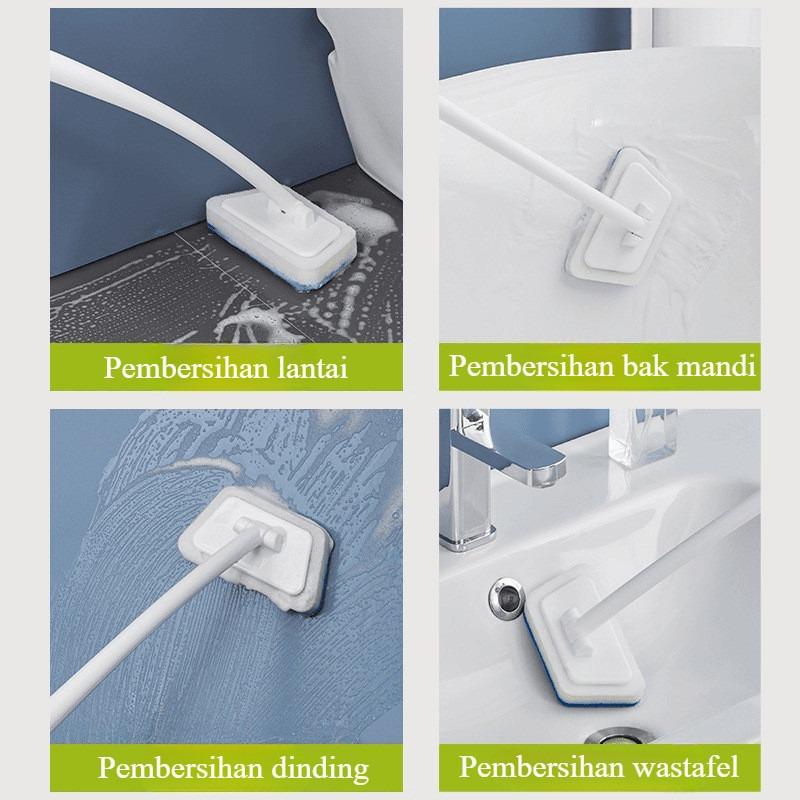 Pembersihan lantai

Pembersihan bak mandi

Pembersihan dinding

Pembersihan wastafel