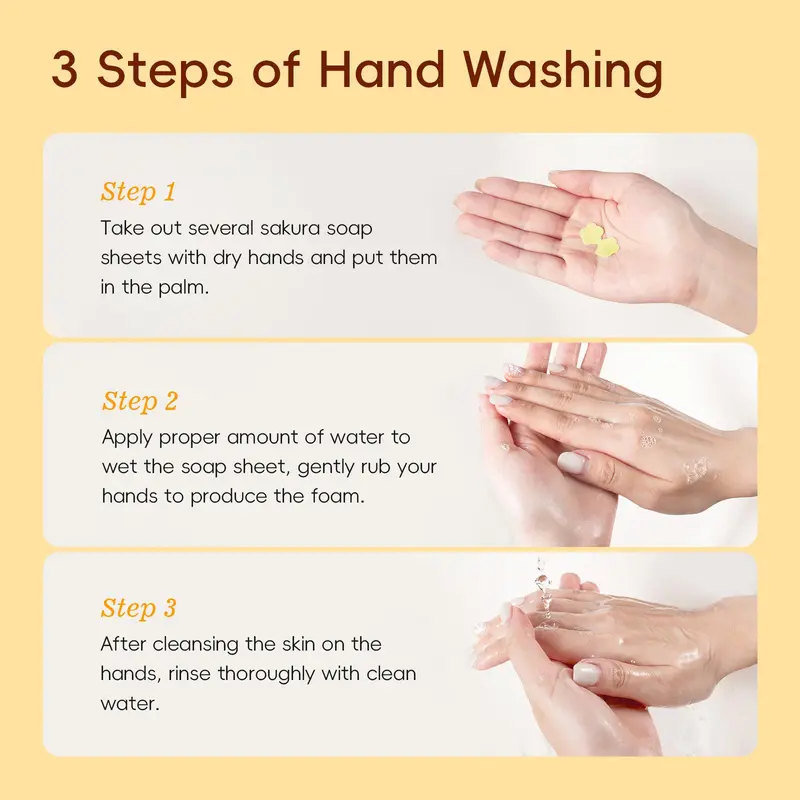 3 Steps of Hand Washing

Step 1
Take out several sakura soap sheets with dry hands and put them in the palm.

Step 2
Apply proper amount of water to wet the soap sheet, gently rub your hands to produce the foam.

Step 3
After cleansing the skin on the hands, rinse thoroughly with clean water.