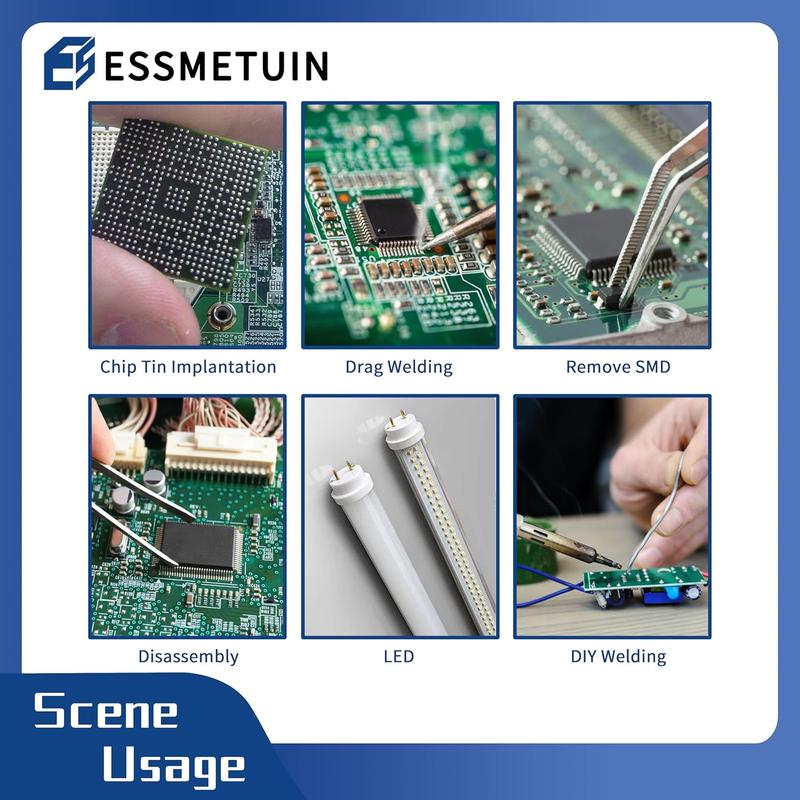 ESSMETUIN

Chip Tin Implantation

Drag Welding

Remove SMD

Disassembly

LED

DIY Welding

Scene Usage