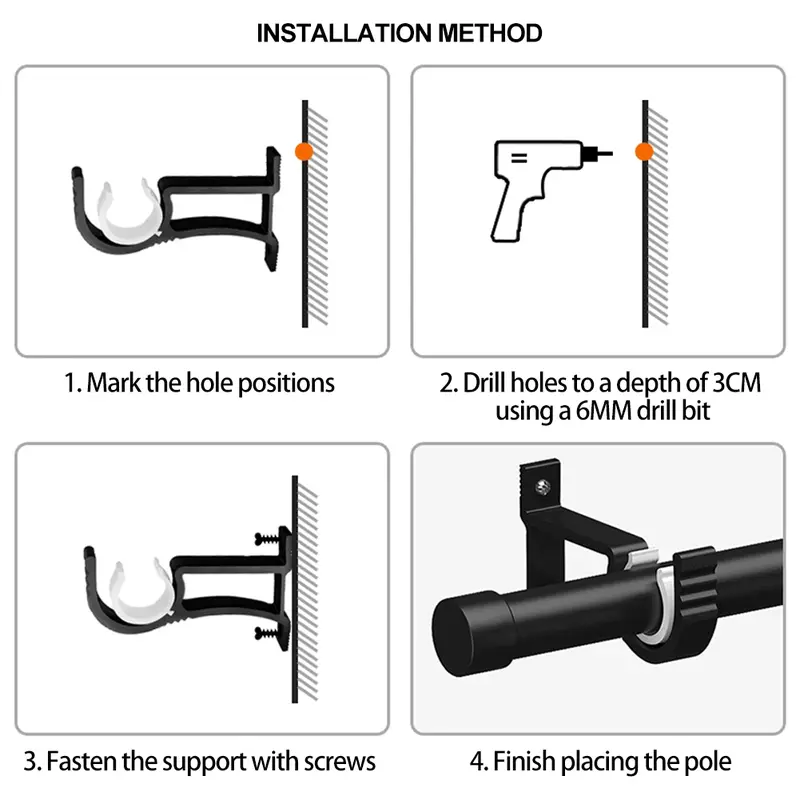 INSTALLATION METHOD

1. Mark the hole positions

2. Drill holes to a depth of 3CM using a 6MM drill bit

3. Fasten the support with screws

4. Finish placing the pole