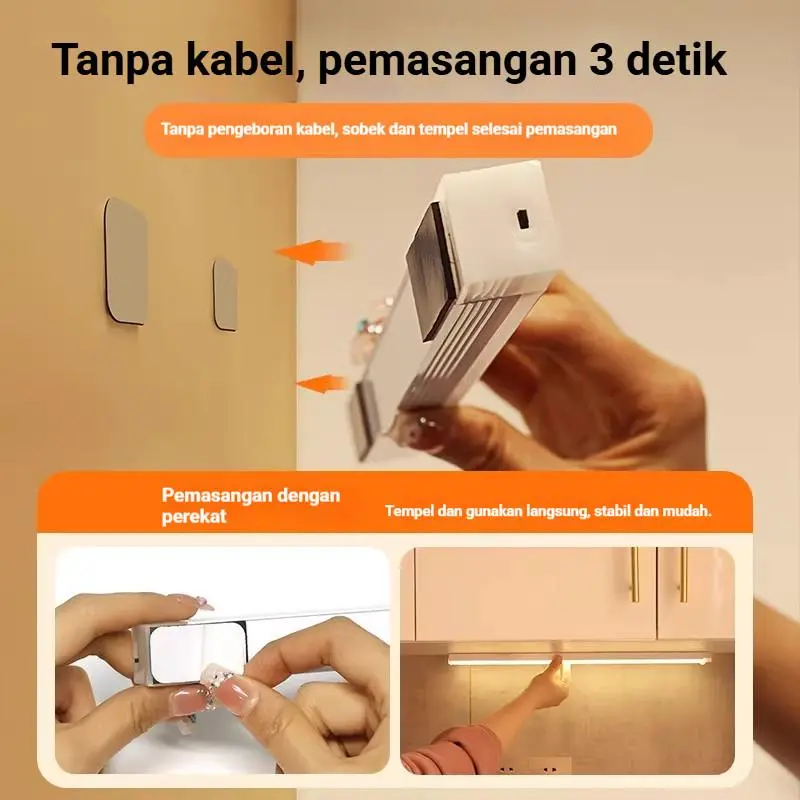 Tanpa kabel, pemasangan 3 detik

Tanpa pengeboran kabel, sobek dan tempel selesai pemasangan

Pemasangan dengan perekat

Tempel dan gunakan langsung, stabil dan mudah.