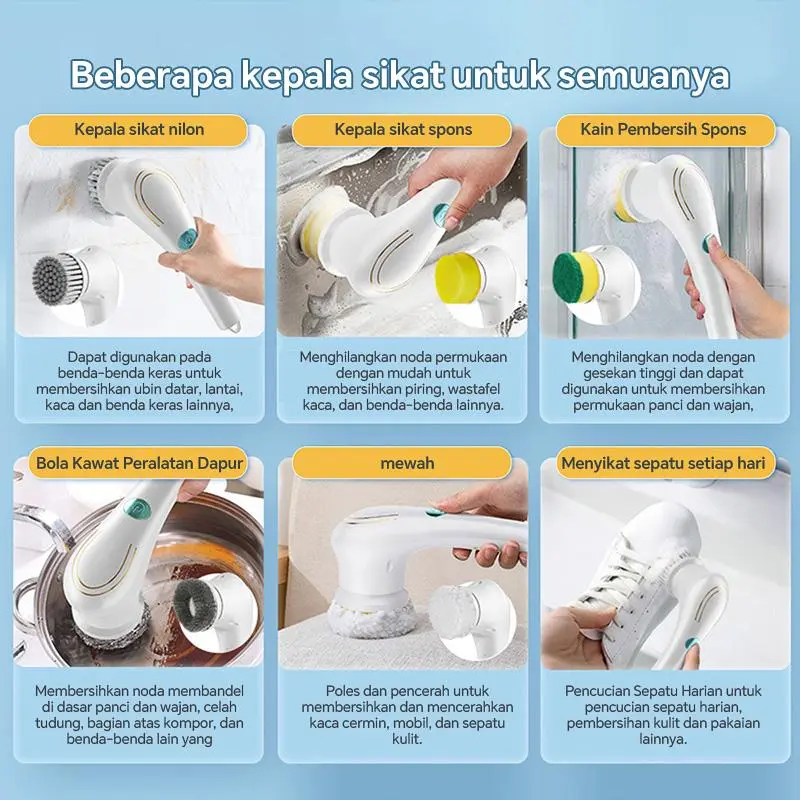 Beberapa kepala sikat untuk semuanya

Kepala sikat nilon

Dapat digunakan pada benda-benda keras untuk membersihkan ubin datar, lantai, kaca dan benda keras lainnya,

Kepala sikat spons

Menghilangkan noda permukaan dengan mudah untuk membersihkan piring, wastafel kaca, dan benda-benda lainnya.

Kain Pembersih Spons

Menghilangkan noda dengan gesekan tinggi dan dapat digunakan untuk membersihkan permukaan panci dan wajan,

Bola Kawat Peralatan Dapur

Membersihkan noda membandel di dasar panci dan wajan, celah tudung, bagian atas kompor, dan benda-benda lain yang

mewah

Poles dan pencerah untuk membersihkan dan mencerahkan kaca cermin, mobil, dan sepatu kulit.

Menyikat sepatu setiap hari

Pencucian Sepatu Harian untuk pencucian sepatu harian, pembersihan kulit dan pakaian lainnya.