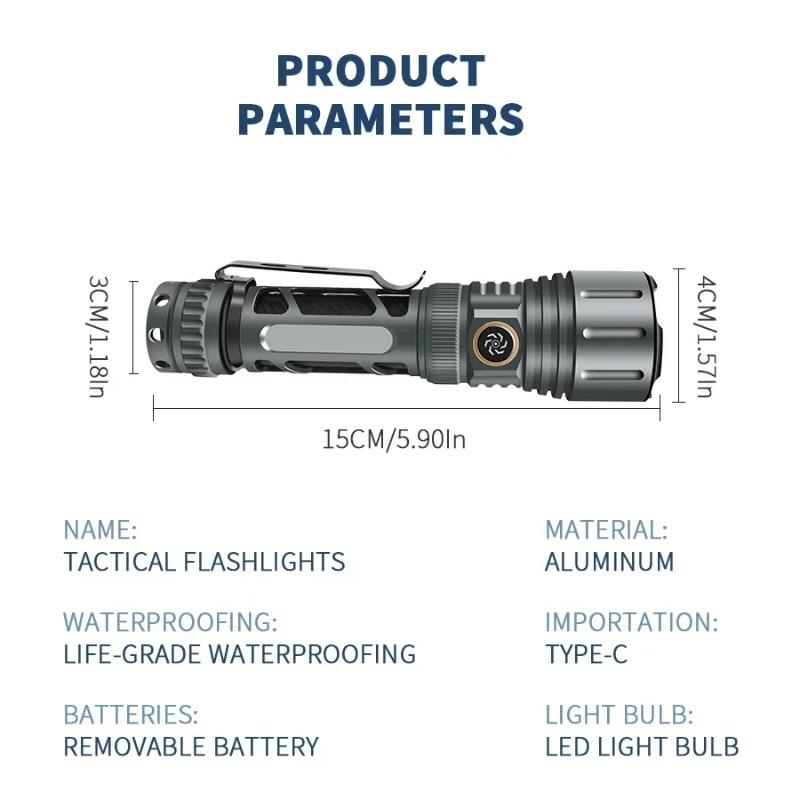 PRODUCT PARAMETERS

3CM/1.18In

4CM/1.57In

15CM/5.90In

NAME:
TACTICAL FLASHLIGHTS

WATERPROOFING:
LIFE-GRADE WATERPROOFING

BATTERIES:
REMOVABLE BATTERY

MATERIAL:
ALUMINUM

IMPORTATION:
TYPE-C

LIGHT BULB:
LED LIGHT BULB