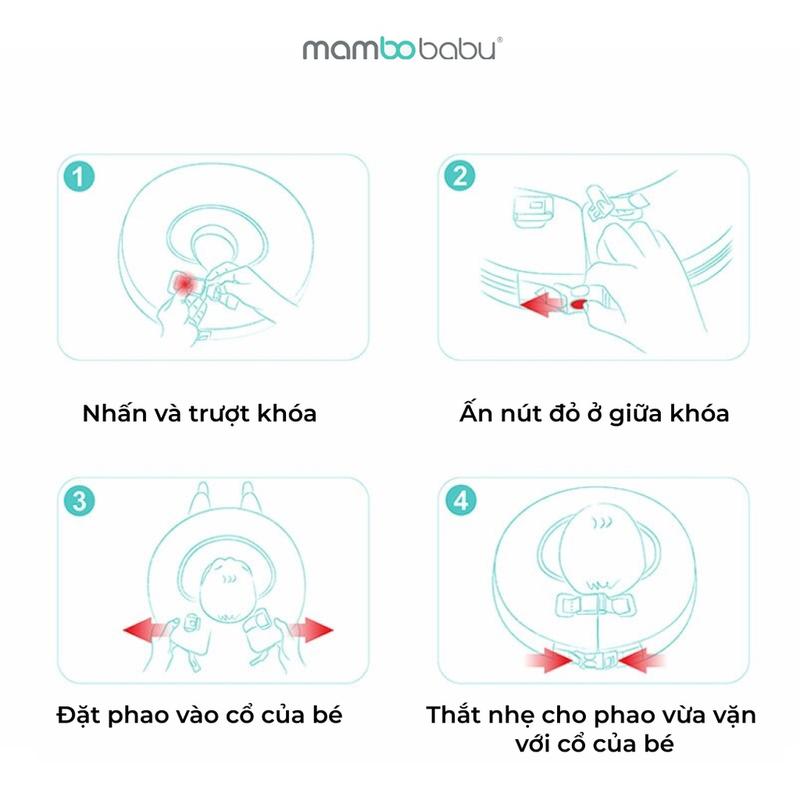 mambobabu®

1

Nhấn và trượt khóa

2

Ấn nút đỏ ở giữa khóa

3

Đặt phao vào cổ của bé

4

Thắt nhẹ cho phao vừa vặn với cổ của bé