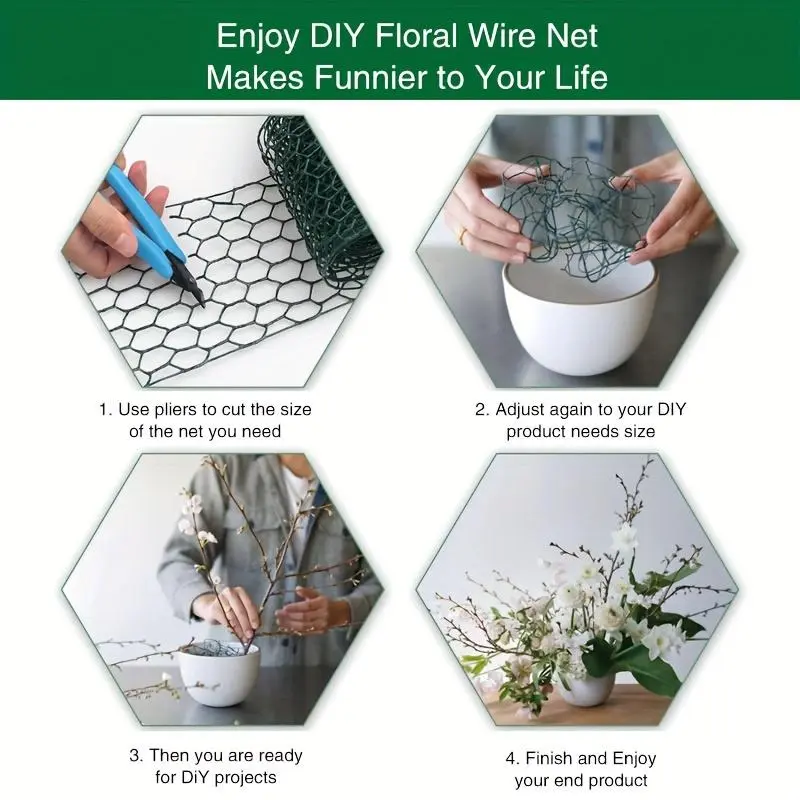 Enjoy DIY Floral Wire Net
Makes Funnier to Your Life

1. Use pliers to cut the size of the net you need

2. Adjust again to your DIY product needs size

3. Then you are ready for DiY projects

4. Finish and Enjoy your end product