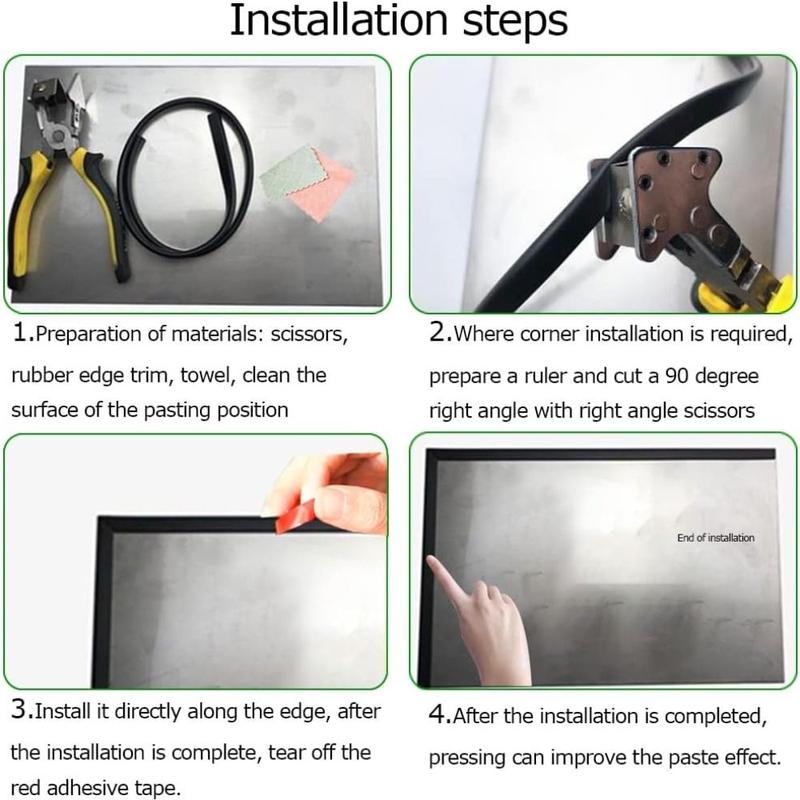 Installation steps

1.Preparation of materials: scissors, rubber edge trim, towel, clean the surface of the pasting position

2.Where corner installation is required, prepare a ruler and cut a 90 degree right angle with right angle scissors

End of installation

3.Install it directly along the edge, after the installation is complete, tear off the red adhesive tape.

4.After the installation is completed, pressing can improve the paste effect.