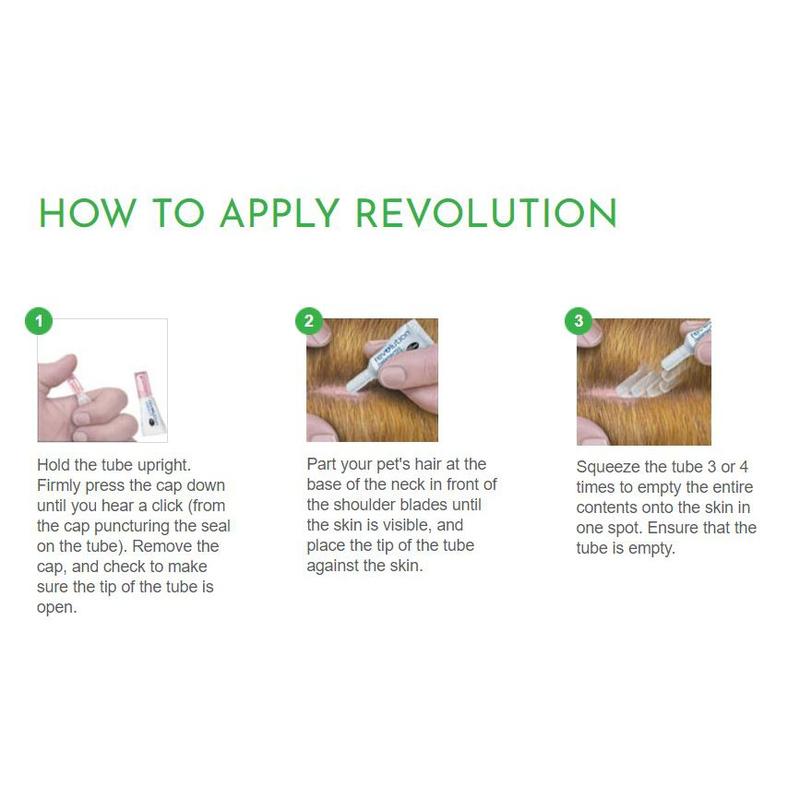 HOW TO APPLY REVOLUTION

1

Hold the tube upright. Firmly press the cap down until you hear a click (from the cap puncturing the seal on the tube). Remove the cap, and check to make sure the tip of the tube is open.

2

revolution

Part your pet's hair at the base of the neck in front of the shoulder blades until the skin is visible, and place the tip of the tube against the skin.

3

Squeeze the tube 3 or 4 times to empty the entire contents onto the skin in one spot. Ensure that the tube is empty.