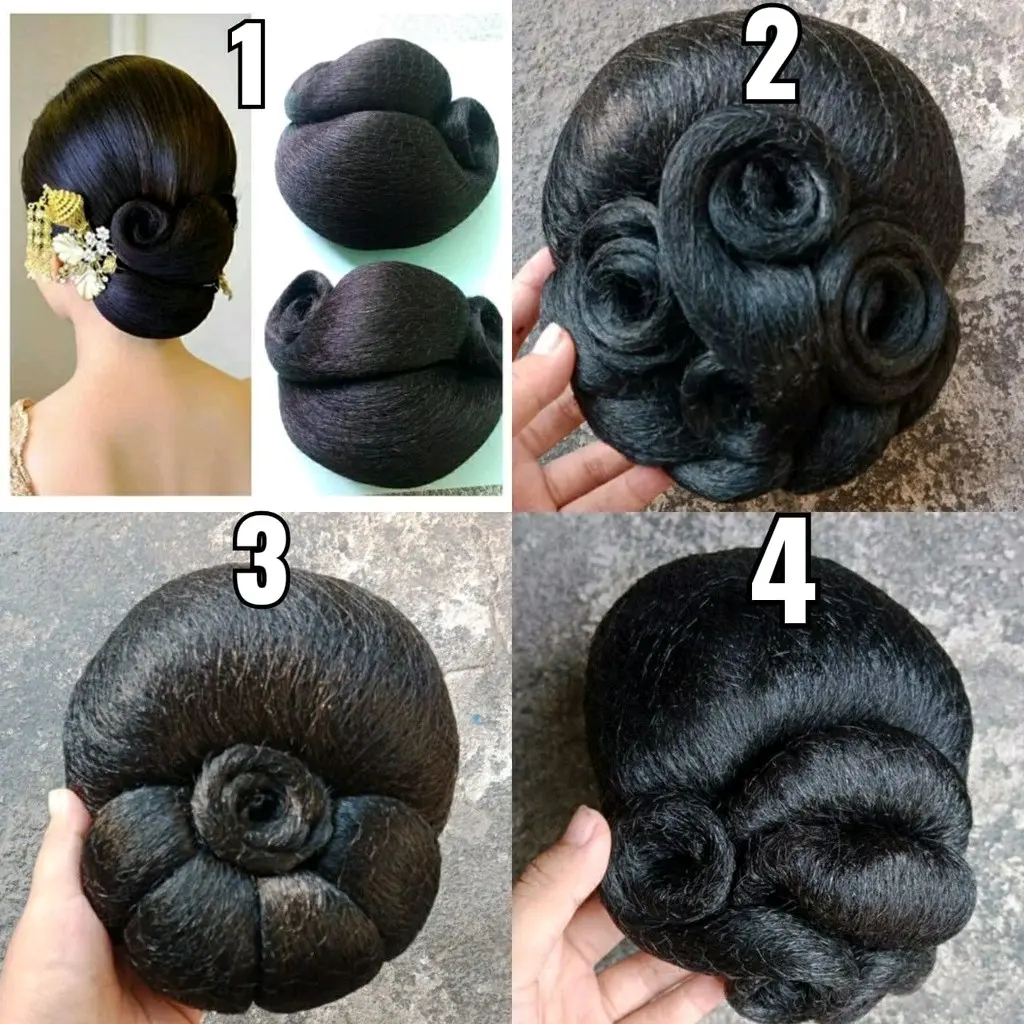 1

2

3

4