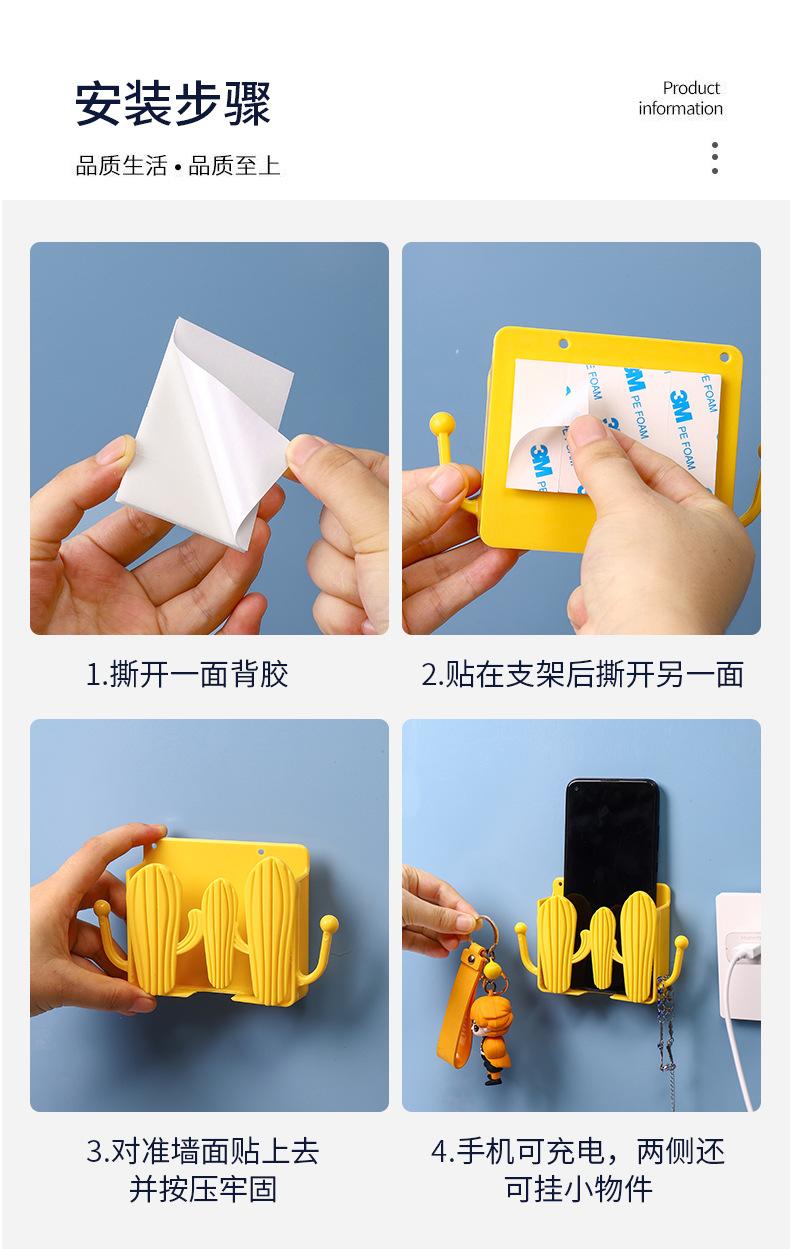 安装步骤

品质生活 • 品质至上

Product information

3M PE FOAM

3M PE FOAM

3M PE FOAM

1.撕开一面背胶

2.贴在支架后撕开另一面

3.对准墙面贴上去并按压牢固

4.手机可充电，两侧还可挂小物件