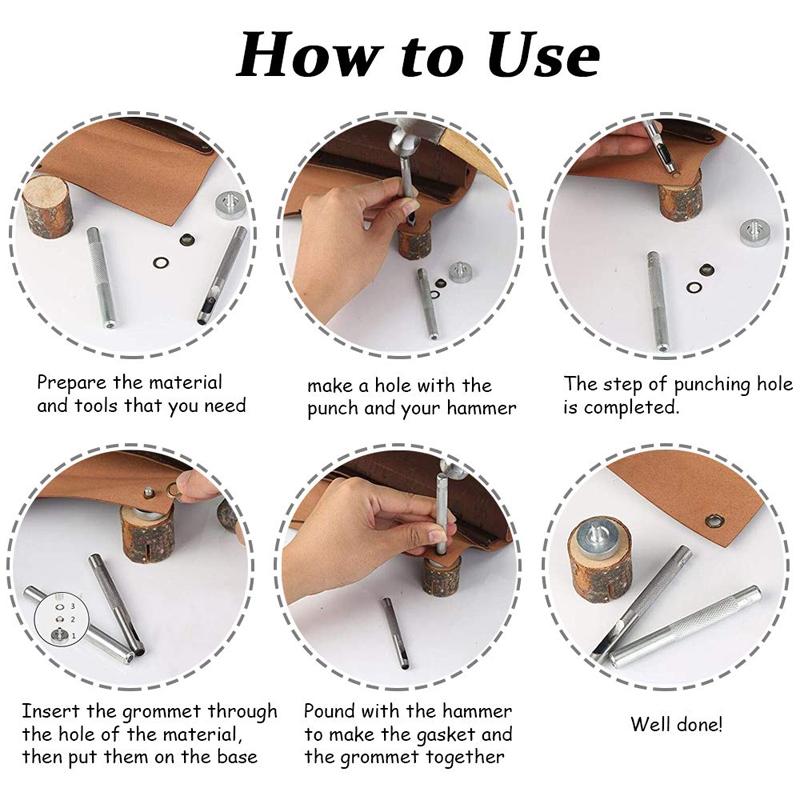 How to Use

Prepare the material and tools that you need

make a hole with the punch and your hammer

The step of punching hole is completed.

3
2
1

Insert the grommet through the hole of the material, then put them on the base

Pound with the hammer to make the gasket and the grommet together

Well done!