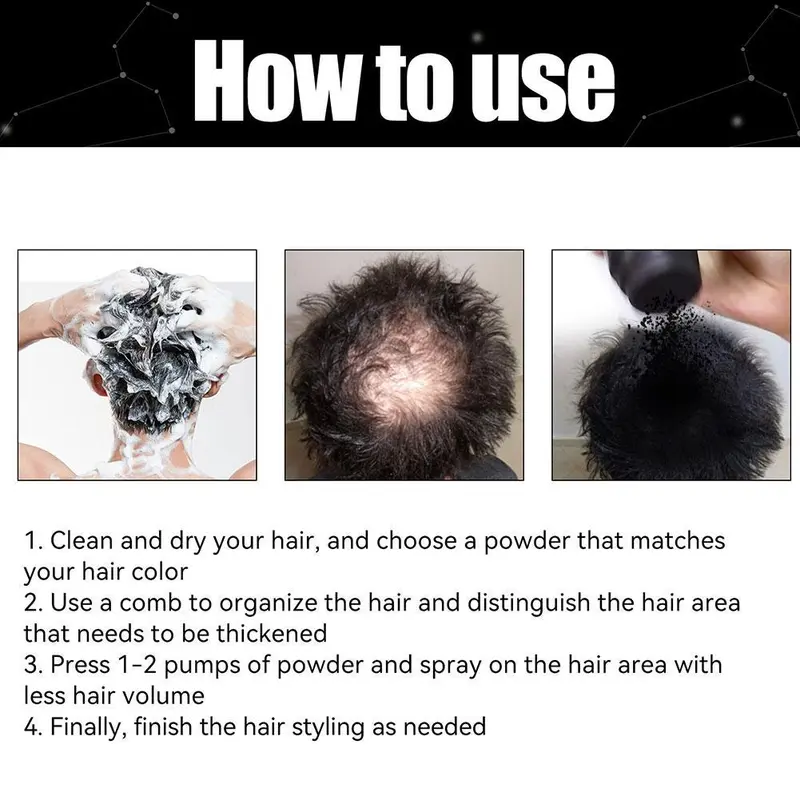 How to use

1. Clean and dry your hair, and choose a powder that matches your hair color
2. Use a comb to organize the hair and distinguish the hair area that needs to be thickened
3. Press 1-2 pumps of powder and spray on the hair area with less hair volume
4. Finally, finish the hair styling as needed