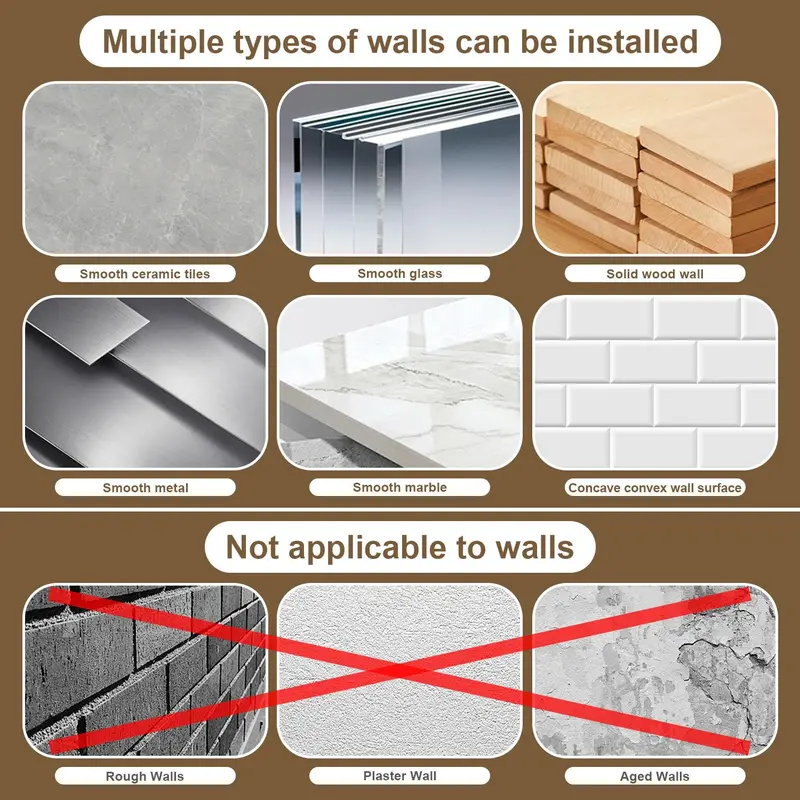 Multiple types of walls can be installed

Smooth ceramic tiles

Smooth glass

Solid wood wall

Smooth metal

Smooth marble

Concave convex wall surface

Not applicable to walls

Rough Walls

Plaster Wall

Aged Walls