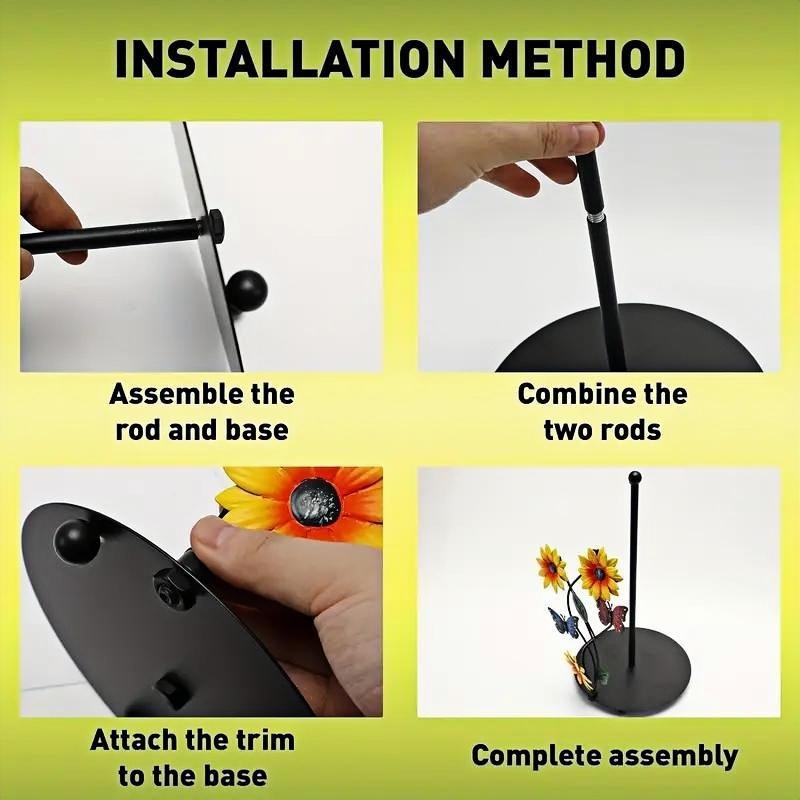 INSTALLATION METHOD

Assemble the rod and base

Combine the two rods

Attach the trim to the base

Complete assembly