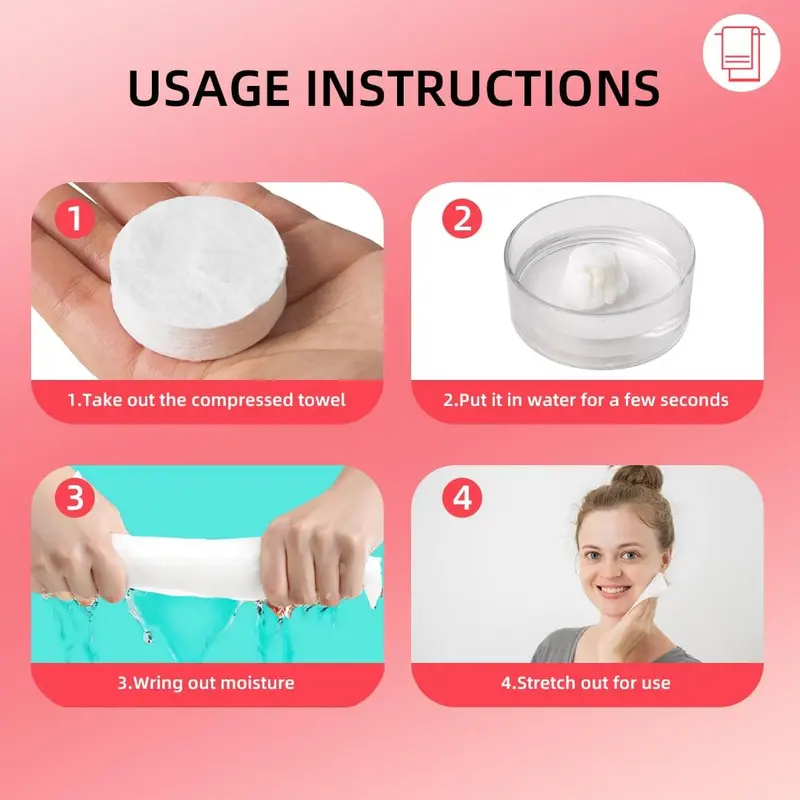 USAGE INSTRUCTIONS

1

1.Take out the compressed towel

2

2.Put it in water for a few seconds

3

3.Wring out moisture

4

4.Stretch out for use