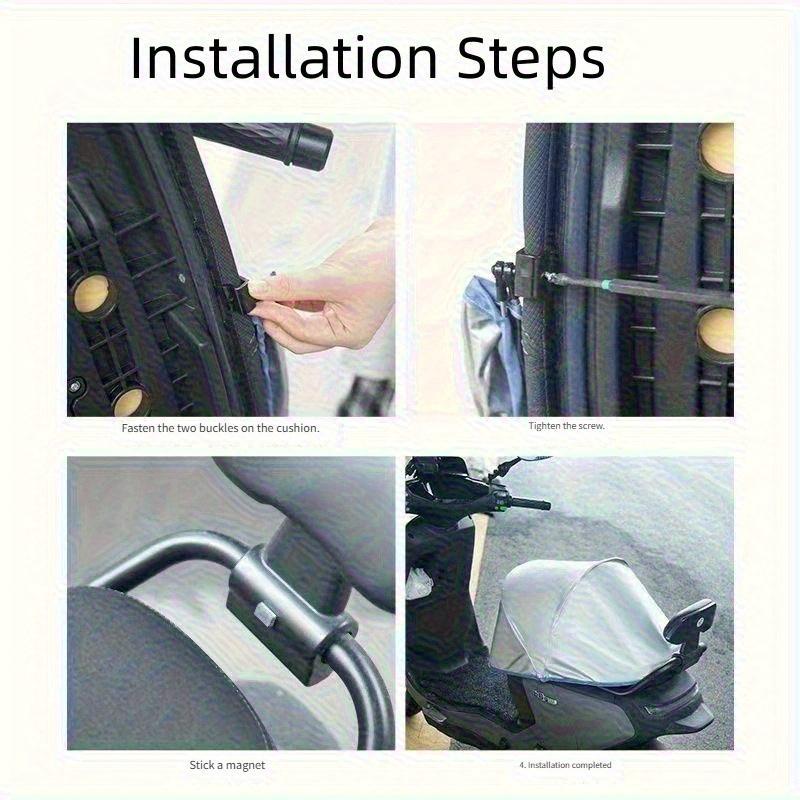 Installation Steps

Fasten the two buckles on the cushion.

Tighten the screw.

Stick a magnet

4. Installation completed