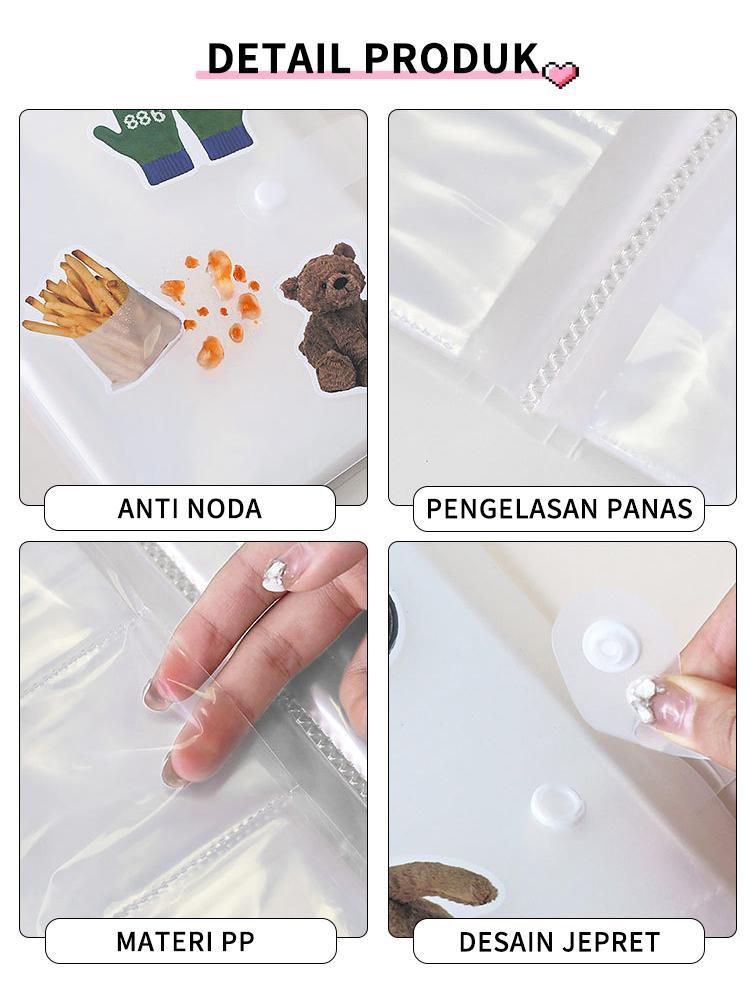 DETAIL PRODUK

886

ANTI NODA

PENGELASAN PANAS

MATERI PP

DESAIN JEPRET