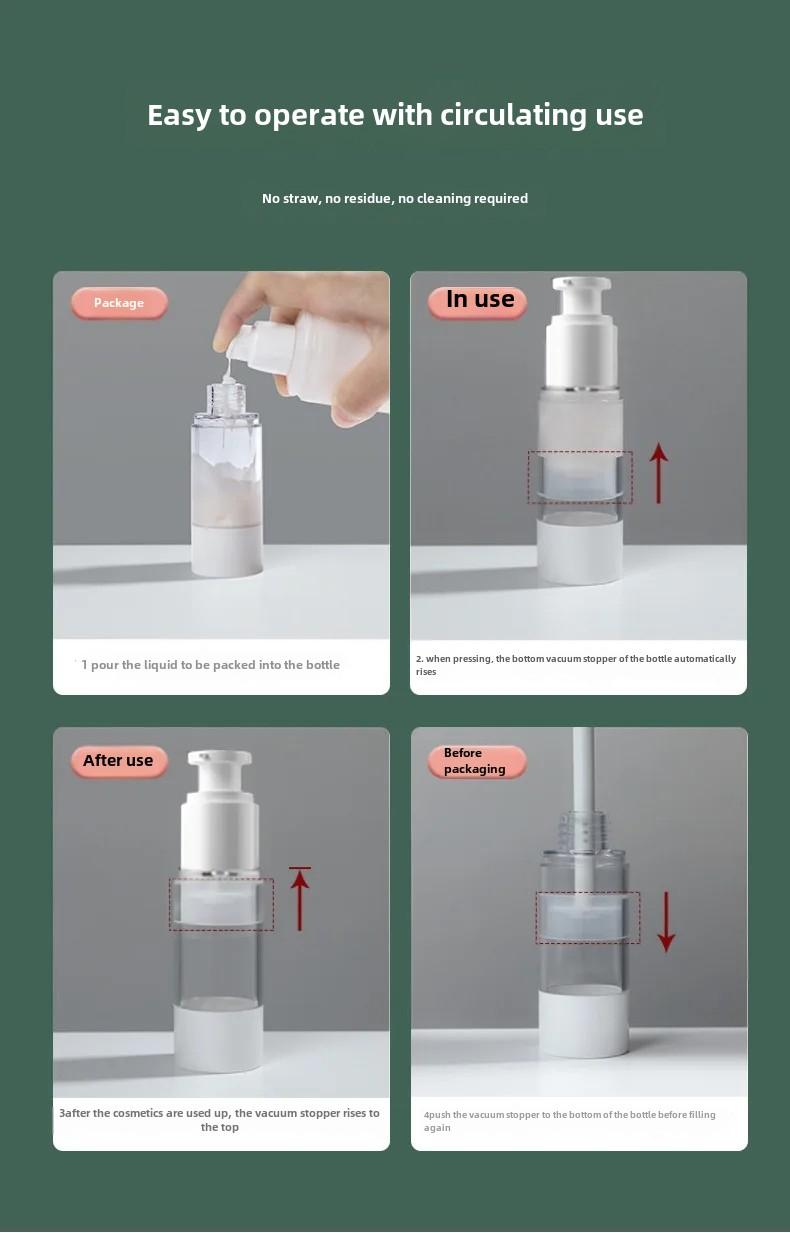 Easy to operate with circulating use

No straw, no residue, no cleaning required

Package

1 pour the liquid to be packed into the bottle

In use

2. when pressing, the bottom vacuum stopper of the bottle automatically rises

After use

3after the cosmetics are used up, the vacuum stopper rises to the top

Before packaging

4push the vacuum stopper to the bottom of the bottle before filling again