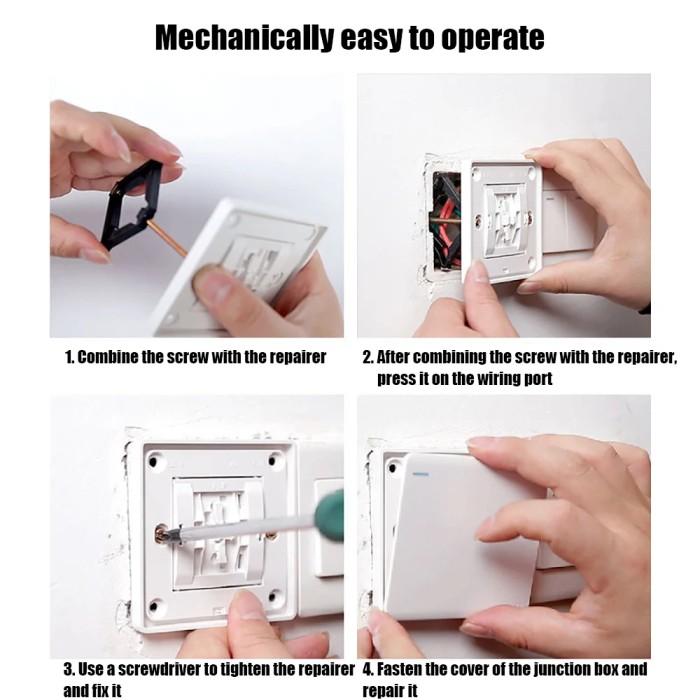 Mechanically easy to operate

1. Combine the screw with the repairer

2. After combining the screw with the repairer, press it on the wiring port

3. Use a screwdriver to tighten the repairer and fix it

4. Fasten the cover of the junction box and repair it