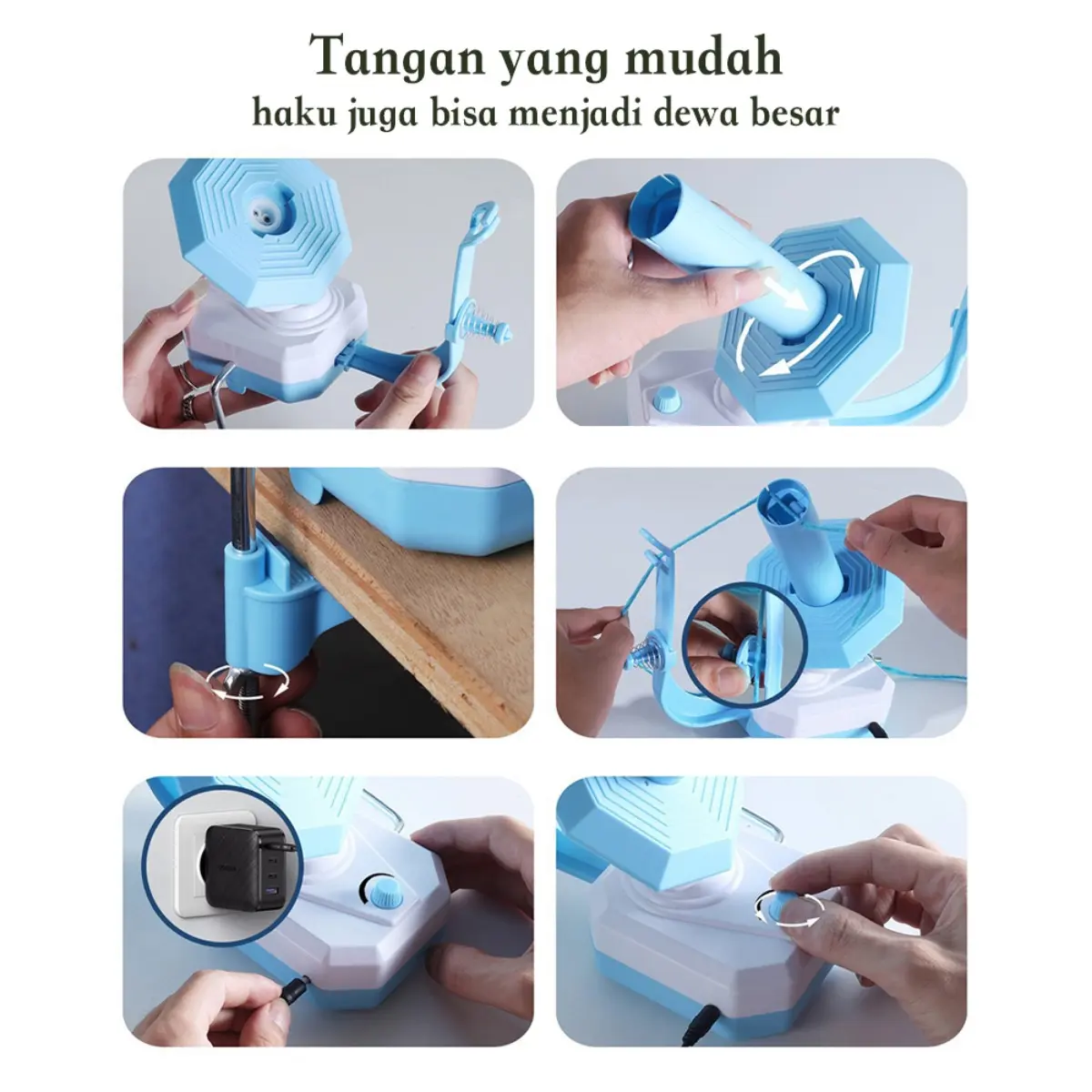 Tangan yang mudah
haku juga bisa menjadi dewa besar